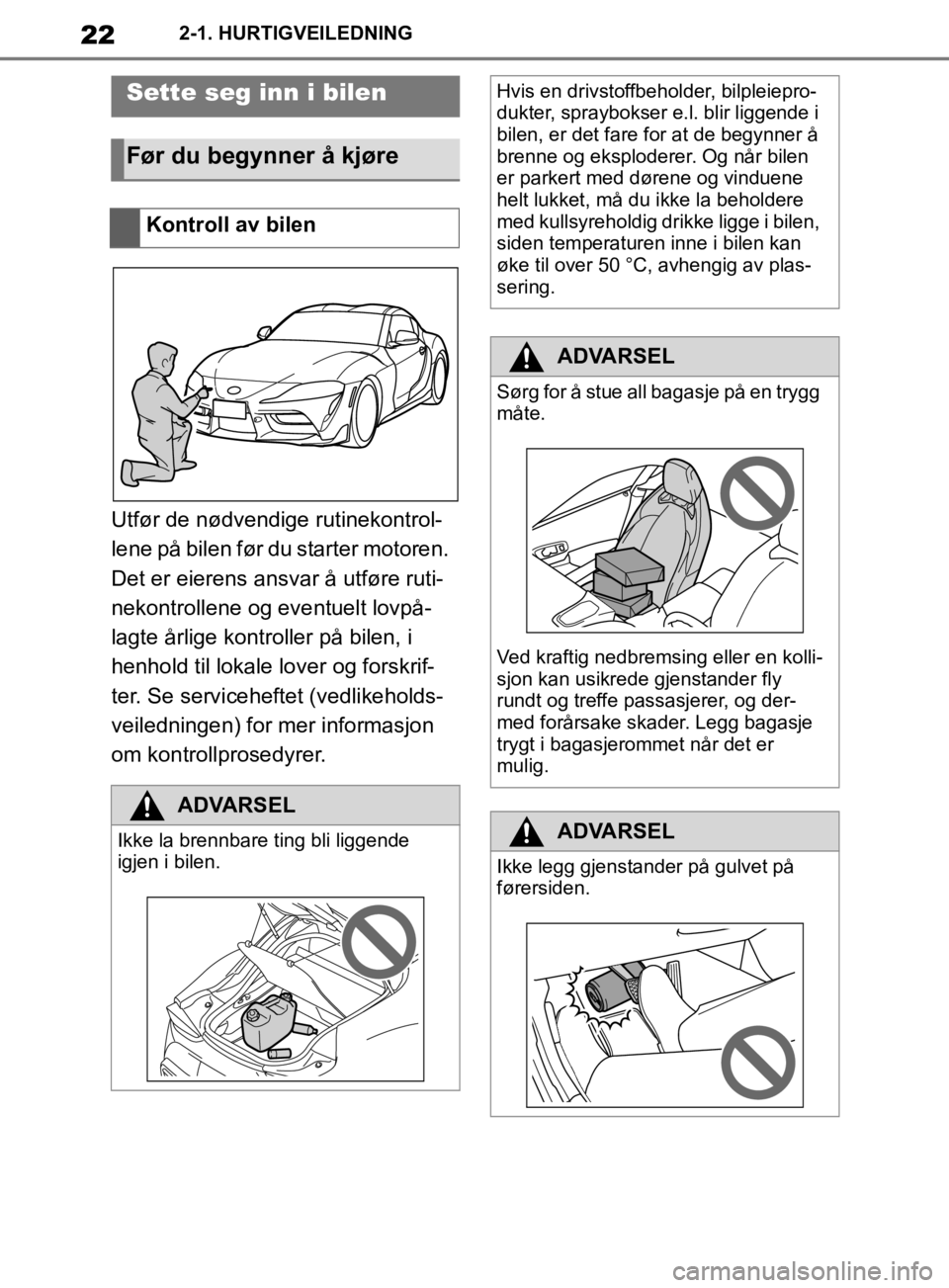 22 2-1. HURTIGVEILEDNING

Sette seg inn i bilen

Før du begynner å kjøre

Kontroll av bilen

Utfør de nødvendige rutinekontrollene på bilen før du starter motoren. Det er eierens ansvar å utføre rutinekontrollene og eventuelt lovpålagte årlige kontroller på bilen, i henhold til lokale lover og forskrifter. Se serviceheftet (vedlikeholdsveiledningen) for mer informasjon om kontrollprosedyrer.

ADVARSEL

Ikke la brennbare ting bli liggende igjen i bilen.

Hvis en drivstoffbeholder, bilpleieprodukter, spraybokser e.l. blir liggende i bilen, er det fare for at de begynner å brenne og eksploderer. Og når bilen er parkert med dørene og vinduene helt lukket, må du ikke la beholdere med kullsyreholdig drikke ligge i bilen, siden temperaturen inne i bilen kan øke til over 50 °C, avhengig av plassering.

ADVARSEL

Sørg for å stue all bagasje på en trygg måte.

Ved kraftig nedbremsing eller en kollisjon kan usikrede gjenstander fly rundt og treffe passasjerer, og dermed forårsake skader. Legg bagasje trygt i bagasjerommet når det er mulig.

ADVARSEL

Ikke legg gjenstander på gulvet på førersiden.

carmanualsonline.info