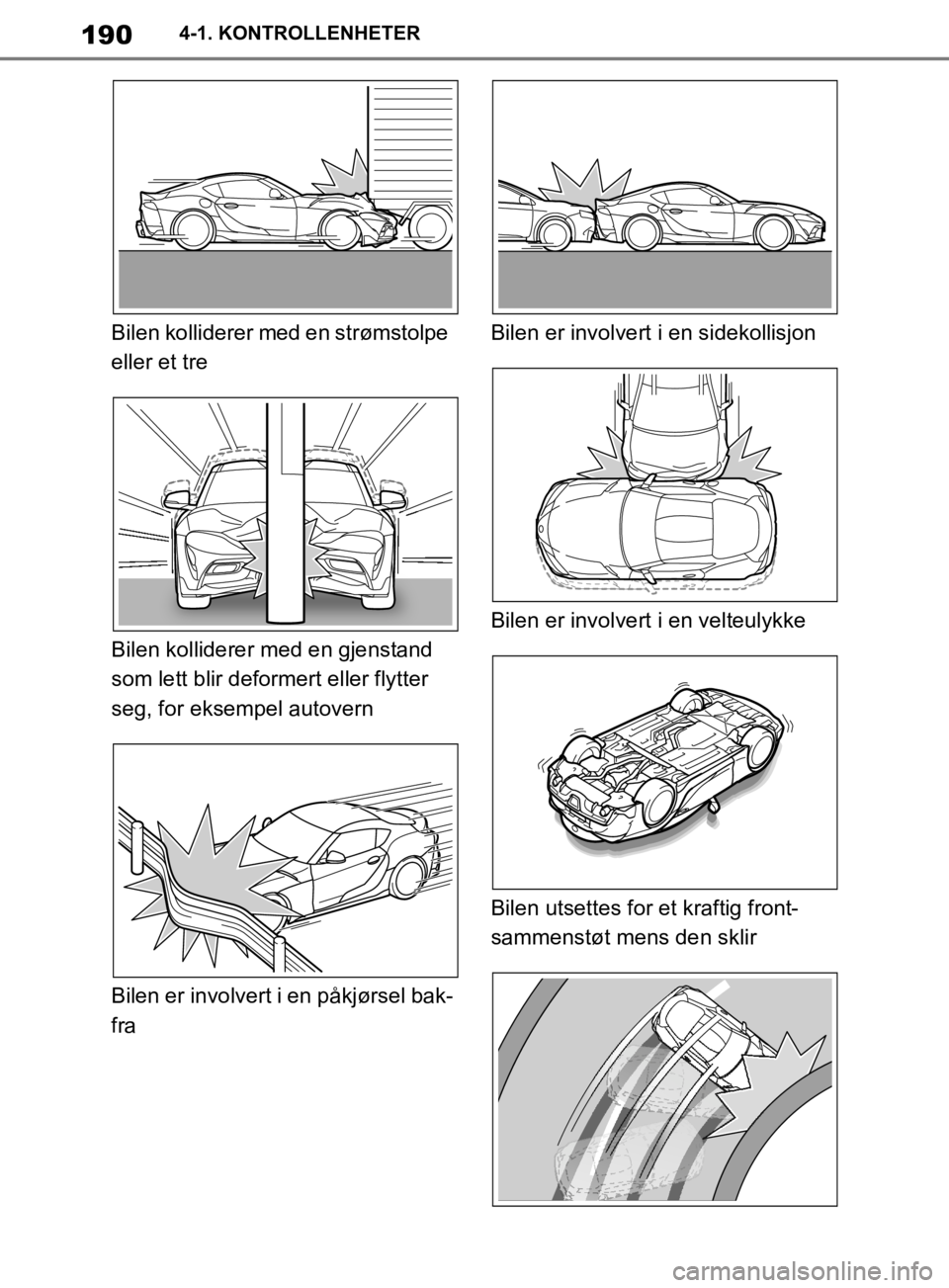 190 4-1. KONTROLLENHETER

Bilen kolliderer med en strømstolpe eller et tre

Bilen kolliderer med en gjenstand som lett blir deformert eller flytter seg, for eksempel autovern

Bilen er involvert i en påkjørsel bakfra

Bilen er involvert i en sidekollisjon

Bilen er involvert i en velteulykke

Bilen utsettes for et kraftig frontsammenstøt mens den sklir

carmanualsonline.info