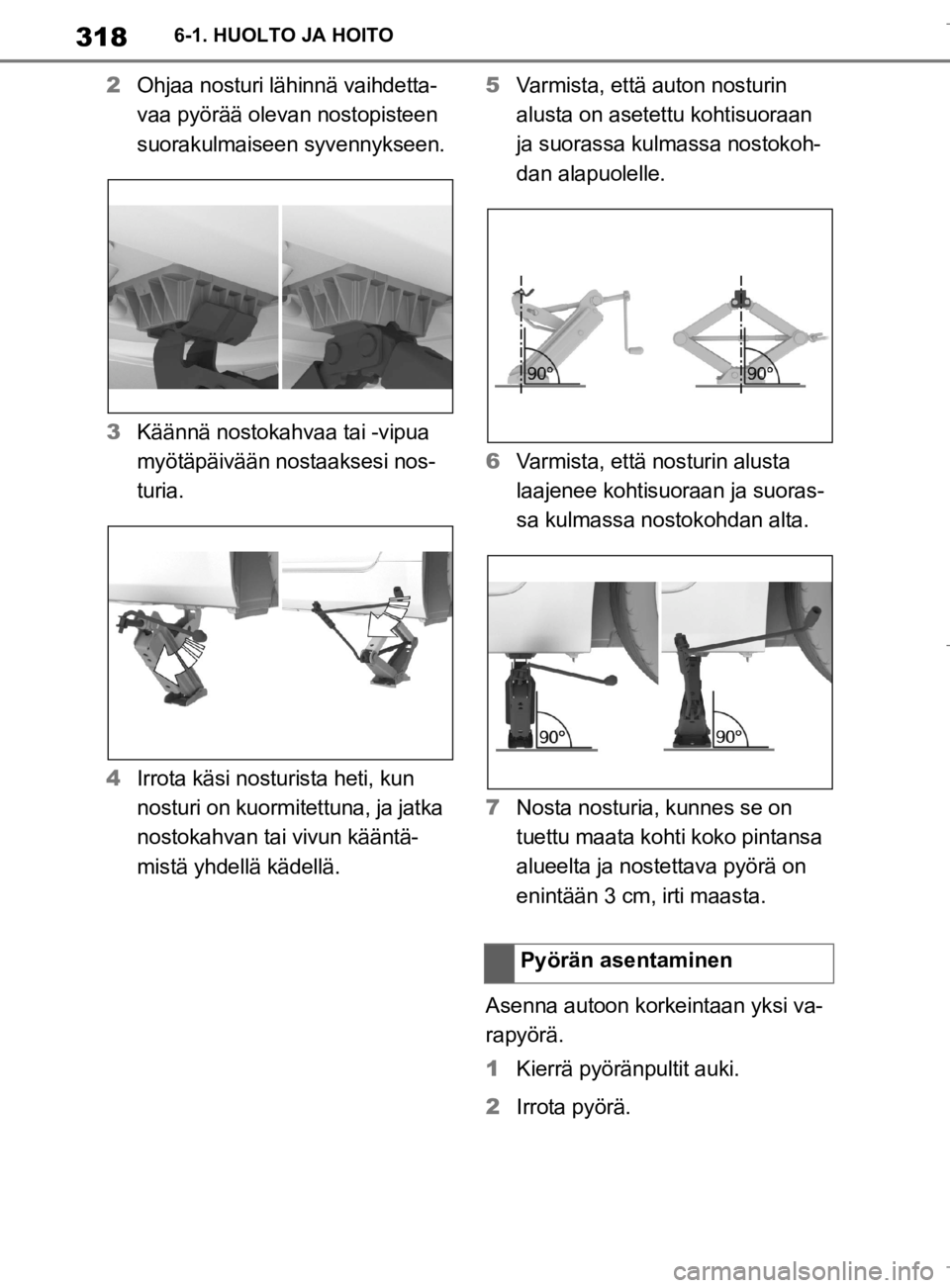 318 6-1. HUOLTO JA HOITO

2 Ohjaa nosturi lähinnä vaihdettavaa pyörää olevan nostopisteen suorakulmaiseen syvennykseen.

3 Käännä nostokahvaa tai -vipua myötäpäivään nostaaksesi nosturia.

4 Irrota käsi nosturista heti, kun nosturi on kuormitettuna, ja jatka nostokahvan tai vivun kääntämistä yhdellä kädellä.

5 Varmista, että auton nosturin alusta on asetettu kohtisuoraan ja suorassa kulmassa nostokohdan alapuolelle.

90°

90°

6 Varmista, että nosturin alusta laajenee kohtisuoraan ja suorassa kulmassa nostokohdan alta.

90°

90°

7 Nosta nosturia, kunnes se on tuettu maata kohti koko pintansa alueelta ja nostettava pyörä on enintään 3 cm, irti maasta.

Pyörän asentaminen

Asenna autoon korkeintaan yksi varapyörä.

1 Kierrä pyöränpultit auki.

2 Irrota pyörä.

carmanualsonline.info