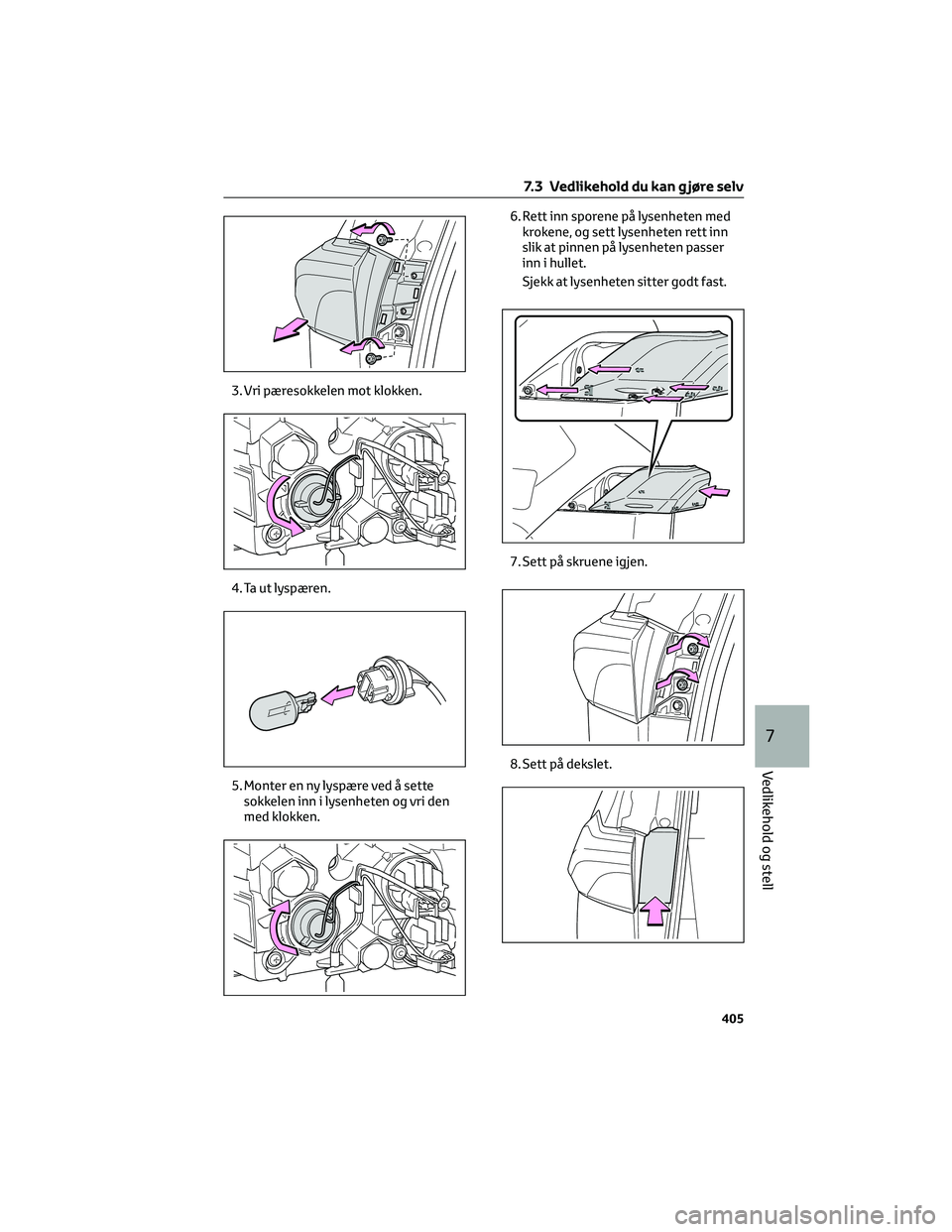 7.3 Vedlikehold du kan gjøre selv

3. Vri pæresokkelen mot klokken.

4. Ta ut lyspæren.

5. Monter en ny lyspære ved å sette sokkelen inn i lysenheten og vri den med klokken.

6. Rett inn sporene på lysenheten med krokene, og sett lysenheten rett inn slik at pinnen på lysenheten passer inn i hullet.

Sjekk at lysenheten sitter godt fast.

7. Sett på skruene igjen.

8. Sett på dekslet.

7

Vedlikehold og stell

405

carmanualsonline.info