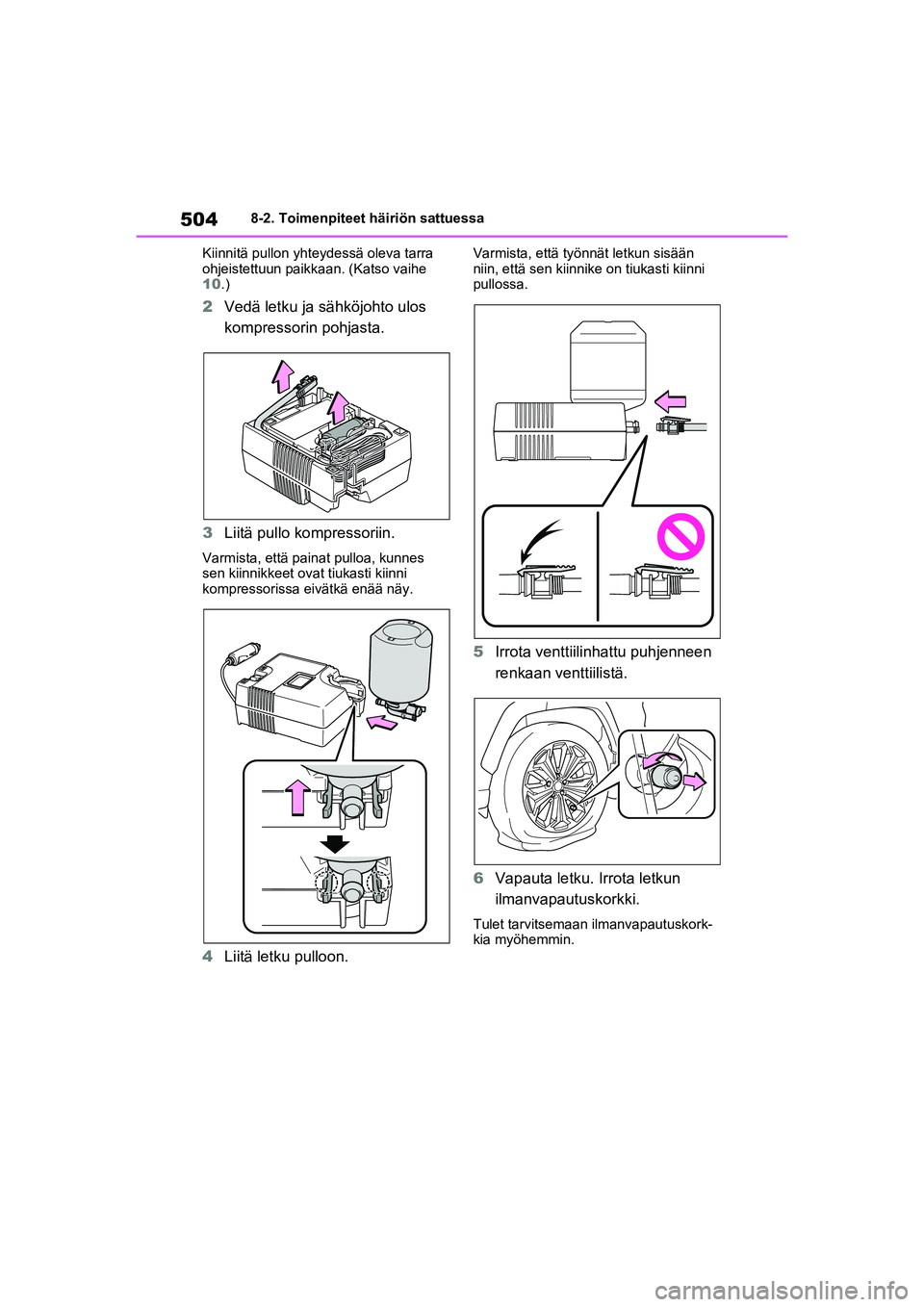 504 8-2. Toimenpiteet häiriön sattuessa

Kiinnitä pullon yhteydessä oleva tarra ohjeistettuun paikkaan. (Katso vaihe 10.)

2 Vedä letku ja sähköjohto ulos kompressorin pohjasta.

3 Liitä pullo kompressoriin.

Varmista, että painat pulloa, kunnes sen kiinnikkeet ovat tiukasti kiinni kompressorissa eivätkä enää näy.

4 Liitä letku pulloon.

Varmista, että työnnät letkun sisään niin, että sen kiinnike on tiukasti kiinni pullossa.

5 Irrota venttiilinhattu puhjenneen renkaan venttiilistä.

6 Vapauta letku. Irrota letkun ilmanvapautuskorkki.

Tulet tarvitsemaan ilmanvapautuskorkkia myöhemmin.

carmanualsonline.info