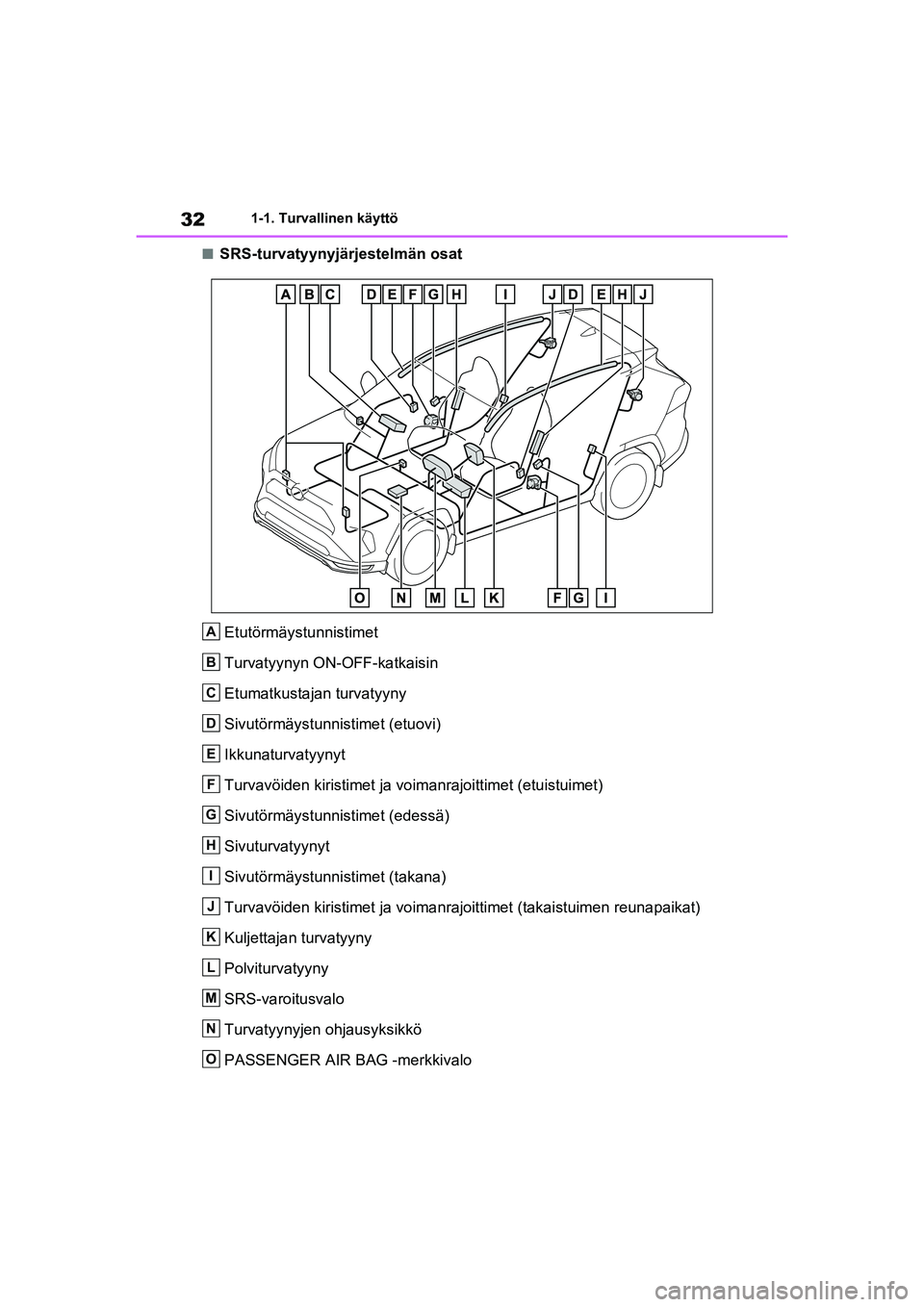 32 1-1. Turvallinen käyttö

■SRS-turvatyynyjärjestelmän osat

A B C D E F G H I J D E H J

O N M L K F G I

A Etutörmäystunnistimet

B Turvatyynyn ON-OFF-katkaisin

C Etumatkustajan turvatyyny

D Sivutörmäystunnistimet (etuovi)

E Ikkunaturvatyynyt

F Turvavöiden kiristimet ja voimanrajoittimet (etuistuimet)

G Sivutörmäystunnistimet (edessä)

H Sivuturvatyynyt

I Sivutörmäystunnistimet (takana)

J Turvavöiden kiristimet ja voimanrajoittimet (takaistuimen reunapaikat)

K Kuljettajan turvatyyny

L Polviturvatyyny

M SRS-varoitusvalo

N Turvatyynyjen ohjausyksikkö

O PASSENGER AIR BAG -merkkivalo

carmanualsonline.info