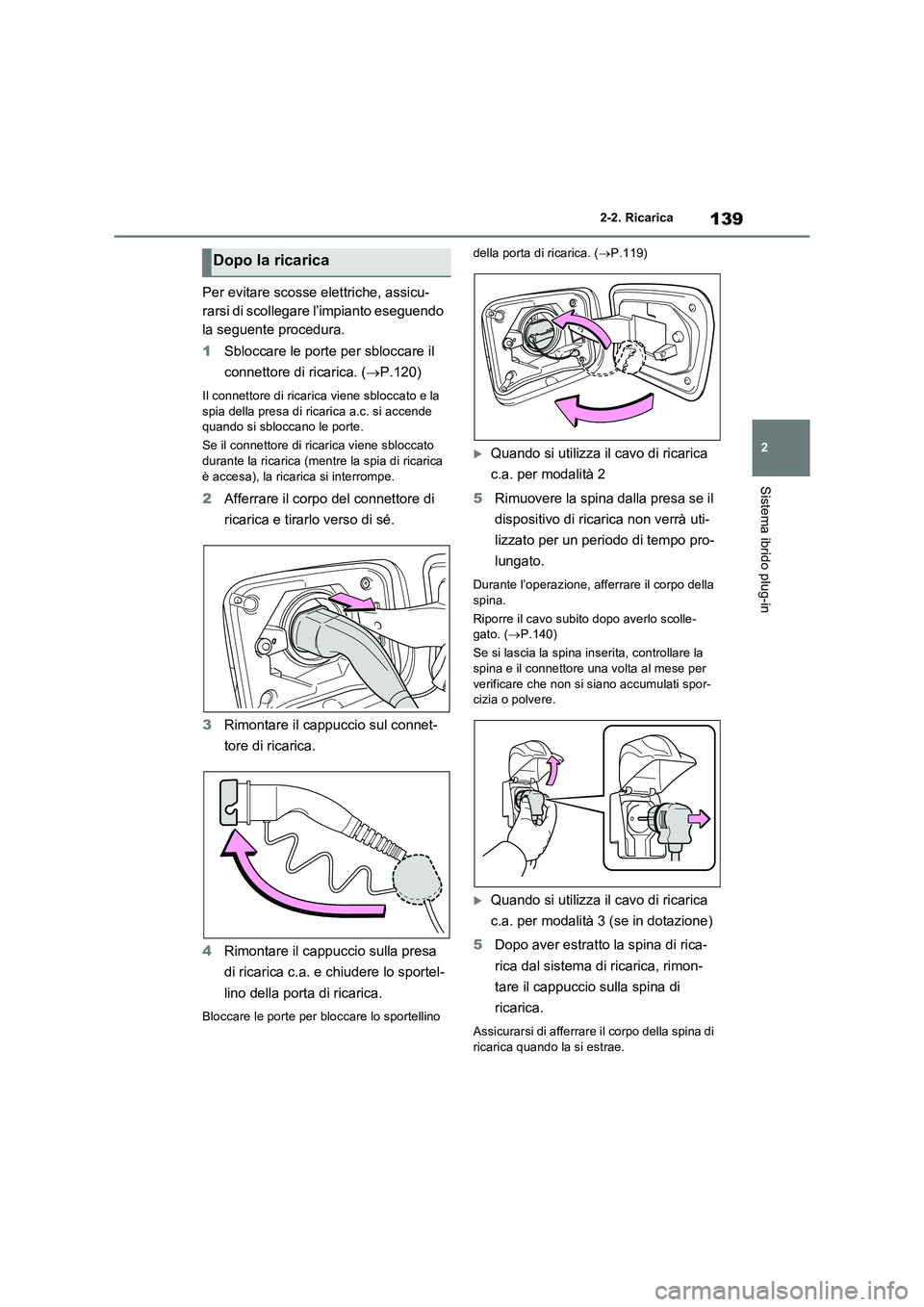 139

2-2. Ricarica

2

Sistema ibrido plug-in

Dopo la ricarica

Per evitare scosse elettriche, assicurarsi di scollegare l'impianto eseguendo la seguente procedura.

1 Sbloccare le porte per sbloccare il connettore di ricarica. (→P.120)

Il connettore di ricarica viene sbloccato e la spia della presa di ricarica a.c. si accende quando si sbloccano le porte.

Se il connettore di ricarica viene sbloccato durante la ricarica (mentre la spia di ricarica è accesa), la ricarica si interrompe.

2 Afferrare il corpo del connettore di ricarica e tirarlo verso di sé.

3 Rimontare il cappuccio sul connettore di ricarica.

4 Rimontare il cappuccio sulla presa di ricarica c.a. e chiudere lo sportellino della porta di ricarica.

Bloccare le porte per bloccare lo sportellino della porta di ricarica. (→P.119)

Quando si utilizza il cavo di ricarica c.a. per modalità 2

5 Rimuovere la spina dalla presa se il dispositivo di ricarica non verrà utilizzato per un periodo di tempo prolungato.

Durante l'operazione, afferrare il corpo della spina.

Riporre il cavo subito dopo averlo scollegato. (→P.140)

Se si lascia la spina inserita, controllare la spina e il connettore una volta al mese per verificare che non si siano accumulati sporcizia o polvere.

Quando si utilizza il cavo di ricarica c.a. per modalità 3 (se in dotazione)

5 Dopo aver estratto la spina di ricarica dal sistema di ricarica, rimontare il cappuccio sulla spina di ricarica.

Assicurarsi di afferrare il corpo della spina di ricarica quando la si estrae.

carmanualsonline.info