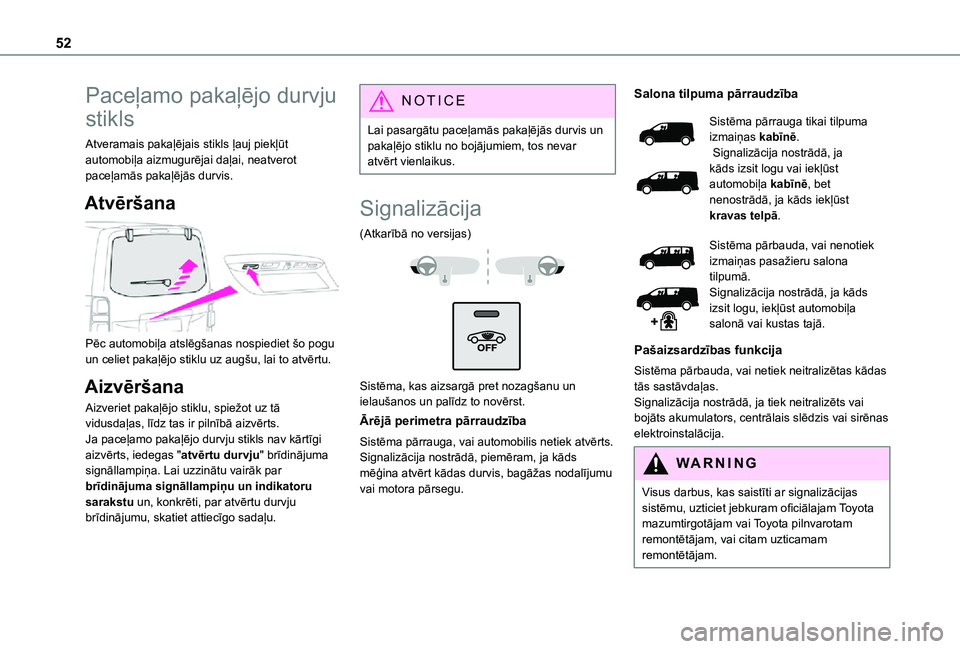 52

Paceļamo pakaļējo durvju stikls

Atveramais pakaļējais stikls ļauj piekļūt automobiļa aizmugurējai daļai, neatverot paceļamās pakaļējās durvis.

Atvēršana

Pēc automobiļa atslēgšanas nospiediet šo pogu un celiet pakaļējo stiklu uz augšu, lai to atvērtu.

Aizvēršana

Aizveriet pakaļējo stiklu, spiežot uz tā vidusdaļas, līdz tas ir pilnībā aizvērts.
Ja paceļamo pakaļējo durvju stikls nav kārtīgi aizvērts, iedegas "atvērtu durvju" brīdinājuma signāllampiņa. Lai uzzinātu vairāk par brīdinājuma signāllampiņu un indikatoru sarakstu un, konkrēti, par atvērtu durvju brīdinājumu, skatiet attiecīgo sadaļu.

NOTICE

Lai pasargātu paceļamās pakaļējās durvis un pakaļējo stiklu no bojājumiem, tos nevar atvērt vienlaikus.

Signalizācija

(Atkarībā no versijas)

OFF

Sistēma, kas aizsargā pret nozagšanu un ielaušanos un palīdz to novērst.

Ārējā perimetra pārraudzība

Sistēma pārrauga, vai automobilis netiek atvērts.
Signalizācija nostrādā, piemēram, ja kāds mēģina atvērt kādas durvis, bagāžas nodalījumu vai motora pārsegu.

Salona tilpuma pārraudzība

Sistēma pārrauga tikai tilpuma izmaiņas kabīnē.
Signalizācija nostrādā, ja kāds izsit logu vai iekļūst automobiļa kabīnē, bet nenostrādā, ja kāds iekļūst kravas telpā.

Sistēma pārbauda, vai nenotiek izmaiņas pasažieru salona tilpumā.
Signalizācija nostrādā, ja kāds izsit logu, iekļūst automobiļa salonā vai kustas tajā.

Pašaizsardzības funkcija

Sistēma pārbauda, vai netiek neitralizētas kādas tās sastāvdaļas.
Signalizācija nostrādā, ja tiek neitralizēts vai bojāts akumulators, centrālais slēdzis vai sirēnas elektroinstalācija.

WARNING

Visus darbus, kas saistīti ar signalizācijas sistēmu, uzticiet jebkuram oficiālajam Toyota mazumtirgotājam vai Toyota pilnvarotam remontētājam, vai citam uzticamam remontētājam.

carmanualsonline.info