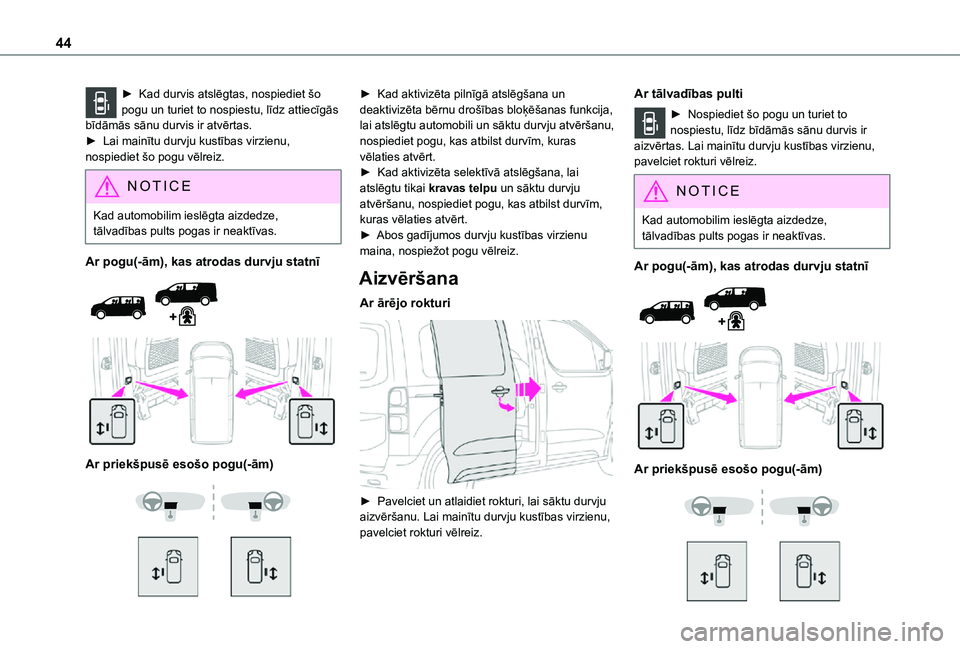 44

► Kad durvis atslēgtas, nospiediet šo pogu un turiet to nospiestu, līdz attiecīgās bīdāmās sānu durvis ir atvērtas.
► Lai mainītu durvju kustības virzienu, nospiediet šo pogu vēlreiz.

NOTICE

Kad automobilim ieslēgta aizdedze, tālvadības pults pogas ir neaktīvas.

Ar pogu(-ām), kas atrodas durvju statnī

Ar priekšpusē esošo pogu(-ām)

► Kad aktivizēta pilnīgā atslēgšana un deaktivizēta bērnu drošības bloķēšanas funkcija, lai atslēgtu automobili un sāktu durvju atvēršanu, nospiediet pogu, kas atbilst durvīm, kuras vēlaties atvērt.
► Kad aktivizēta selektīvā atslēgšana, lai atslēgtu tikai kravas telpu un sāktu durvju atvēršanu, nospiediet pogu, kas atbilst durvīm, kuras vēlaties atvērt.
► Abos gadījumos durvju kustības virzienu maina, nospiežot pogu vēlreiz.

Aizvēršana

Ar ārējo rokturi

► Pavelciet un atlaidiet rokturi, lai sāktu durvju aizvēršanu. Lai mainītu durvju kustības virzienu, pavelciet rokturi vēlreiz.

Ar tālvadības pulti

► Nospiediet šo pogu un turiet to nospiestu, līdz bīdāmās sānu durvis ir aizvērtas. Lai mainītu durvju kustības virzienu, pavelciet rokturi vēlreiz.

NOTICE

Kad automobilim ieslēgta aizdedze, tālvadības pults pogas ir neaktīvas.

Ar pogu(-ām), kas atrodas durvju statnī

Ar priekšpusē esošo pogu(-ām)

carmanualsonline.info