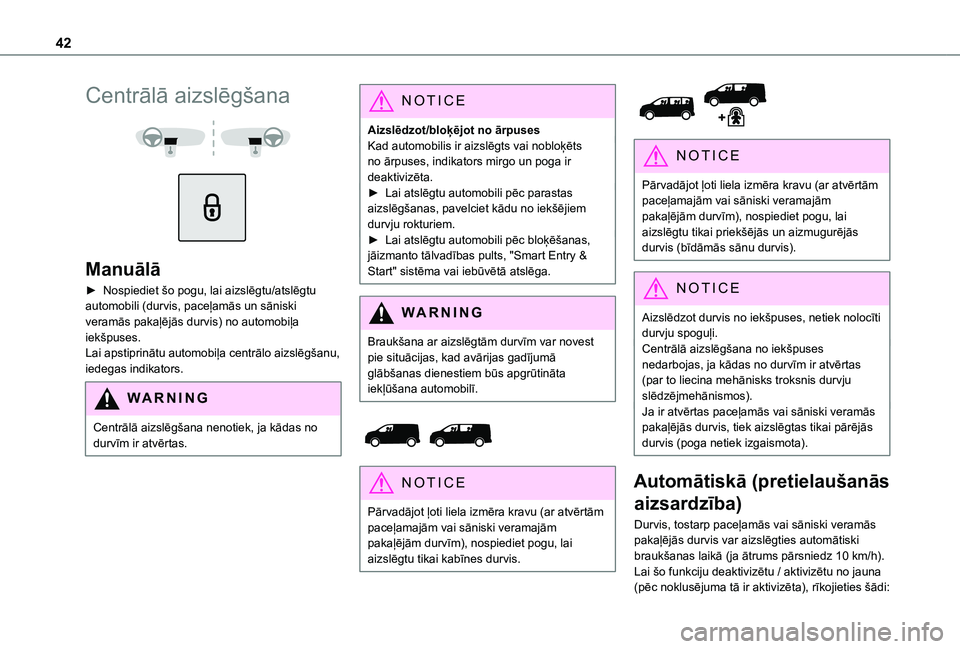 42

Centrālā aizslēgšana

Manuālā

► Nospiediet šo pogu, lai aizslēgtu/atslēgtu automobili (durvis, paceļamās un sāniski veramās pakaļējās durvis) no automobiļa iekšpuses.
Lai apstiprinātu automobiļa centrālo aizslēgšanu, iedegas indikators.

WARNING

Centrālā aizslēgšana nenotiek, ja kādas no durvīm ir atvērtas.

NOTICE

Aizslēdzot/bloķējot no ārpuses
Kad automobilis ir aizslēgts vai nobloķēts no ārpuses, indikators mirgo un poga ir deaktivizēta.
► Lai atslēgtu automobili pēc parastas aizslēgšanas, pavelciet kādu no iekšējiem durvju rokturiem.
► Lai atslēgtu automobili pēc bloķēšanas, jāizmanto tālvadības pults, "Smart Entry & Start" sistēma vai iebūvētā atslēga.

WARNING

Braukšana ar aizslēgtām durvīm var novest pie situācijas, kad avārijas gadījumā glābšanas dienestiem būs apgrūtināta iekļūšana automobilī.

NOTICE

Pārvadājot ļoti liela izmēra kravu (ar atvērtām paceļamajām vai sāniski veramajām pakaļējām durvīm), nospiediet pogu, lai aizslēgtu tikai kabīnes durvis.

NOTICE

Pārvadājot ļoti liela izmēra kravu (ar atvērtām paceļamajām vai sāniski veramajām pakaļējām durvīm), nospiediet pogu, lai aizslēgtu tikai priekšējās un aizmugurējās durvis (bīdāmās sānu durvis).

NOTICE

Aizslēdzot durvis no iekšpuses, netiek nolocīti durvju spoguļi.
Centrālā aizslēgšana no iekšpuses nedarbojas, ja kādas no durvīm ir atvērtas (par to liecina mehānisks troksnis durvju slēdzējmehānismos).
Ja ir atvērtas paceļamās vai sāniski veramās pakaļējās durvis, tiek aizslēgtas tikai pārējās durvis (poga netiek izgaismota).

Automātiskā (pretielaušanās aizsardzība)

Durvis, tostarp paceļamās vai sāniski veramās pakaļējās durvis var aizslēgties automātiski braukšanas laikā (ja ātrums pārsniedz 10 km/h).
Lai šo funkciju deaktivizētu / aktivizētu no jauna (pēc noklusējuma tā ir aktivizēta), rīkojieties šādi:

carmanualsonline.info