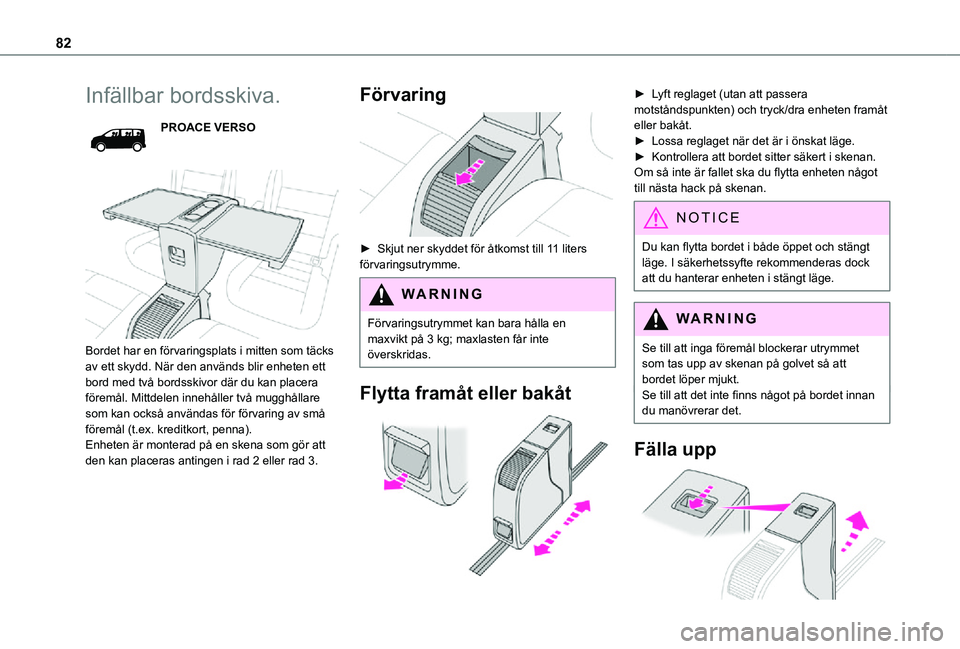 82

Infällbar bordsskiva.

PROACE VERSO

Bordet har en förvaringsplats i mitten som täcks av ett skydd. När den används blir enheten ett bord med två bordsskivor där du kan placera föremål. Mittdelen innehåller två mugghållare som kan också användas för förvaring av små föremål (t.ex. kreditkort, penna).
Enheten är monterad på en skena som gör att den kan placeras antingen i rad 2 eller rad 3.

Förvaring

► Skjut ner skyddet för åtkomst till 11 liters förvaringsutrymme.

WARNING

Förvaringsutrymmet kan bara hålla en maxvikt på 3 kg; maxlasten får inte överskridas.

Flytta framåt eller bakåt

► Lyft reglaget (utan att passera motståndspunkten) och tryck/dra enheten framåt eller bakåt.
► Lossa reglaget när det är i önskat läge.
► Kontrollera att bordet sitter säkert i skenan. Om så inte är fallet ska du flytta enheten något till nästa hack på skenan.

NOTICE

Du kan flytta bordet i både öppet och stängt läge. I säkerhetssyfte rekommenderas dock att du hanterar enheten i stängt läge.

WARNING

Se till att inga föremål blockerar utrymmet som tas upp av skenan på golvet så att bordet löper mjukt.
Se till att det inte finns något på bordet innan du manövrerar det.

Fälla upp

carmanualsonline.info