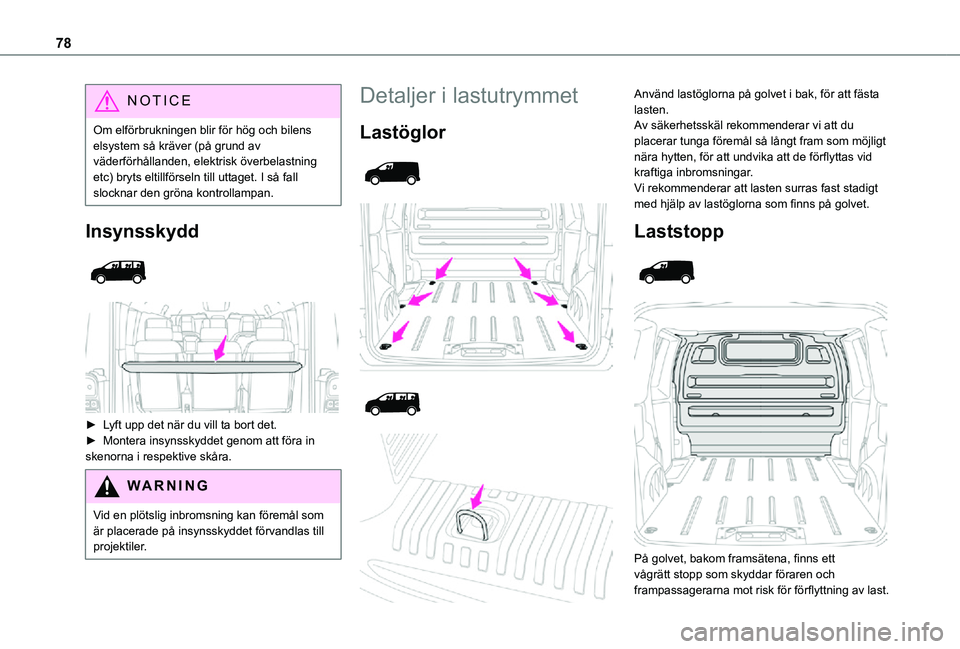 78

NOTICE

Om elförbrukningen blir för hög och bilens elsystem så kräver (på grund av väderförhållanden, elektrisk överbelastning etc) bryts eltillförseln till uttaget. I så fall slocknar den gröna kontrollampan.

Insynsskydd

► Lyft upp det när du vill ta bort det.
► Montera insynsskyddet genom att föra in skenorna i respektive skåra.

WARNING

Vid en plötslig inbromsning kan föremål som är placerade på insynsskyddet förvandlas till projektiler.

Detaljer i lastutrymmet

Lastöglor

Använd lastöglorna på golvet i bak, för att fästa lasten.
Av säkerhetsskäl rekommenderar vi att du placerar tunga föremål så långt fram som möjligt nära hytten, för att undvika att de förflyttas vid kraftiga inbromsningar.
Vi rekommenderar att lasten surras fast stadigt med hjälp av lastöglorna som finns på golvet.

Laststopp

På golvet, bakom framsätena, finns ett vågrätt stopp som skyddar föraren och frampassagerarna mot risk för förflyttning av last.

carmanualsonline.info