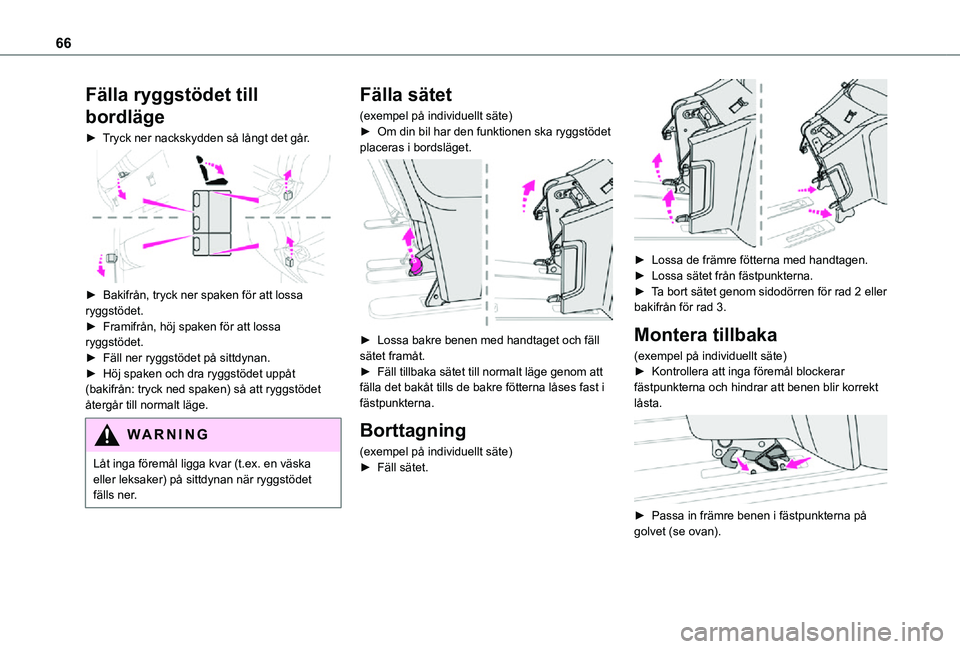 66

Fälla ryggstödet till bordläge

► Tryck ner nackskydden så långt det går.

► Bakifrån, tryck ner spaken för att lossa ryggstödet.
► Framifrån, höj spaken för att lossa ryggstödet.
► Fäll ner ryggstödet på sittdynan.
► Höj spaken och dra ryggstödet uppåt (bakifrån: tryck ned spaken) så att ryggstödet återgår till normalt läge.

WARNING

Låt inga föremål ligga kvar (t.ex. en väska eller leksaker) på sittdynan när ryggstödet fälls ner.

Fälla sätet

(exempel på individuellt säte)
► Om din bil har den funktionen ska ryggstödet placeras i bordsläget.

► Lossa bakre benen med handtaget och fäll sätet framåt.
► Fäll tillbaka sätet till normalt läge genom att fälla det bakåt tills de bakre fötterna låses fast i fästpunkterna.

Borttagning

(exempel på individuellt säte)
► Fäll sätet.

► Lossa de främre fötterna med handtagen.
► Lossa sätet från fästpunkterna.
► Ta bort sätet genom sidodörren för rad 2 eller bakifrån för rad 3.

Montera tillbaka

(exempel på individuellt säte)
► Kontrollera att inga föremål blockerar fästpunkterna och hindrar att benen blir korrekt låsta.

► Passa in främre benen i fästpunkterna på golvet (se ovan).

carmanualsonline.info