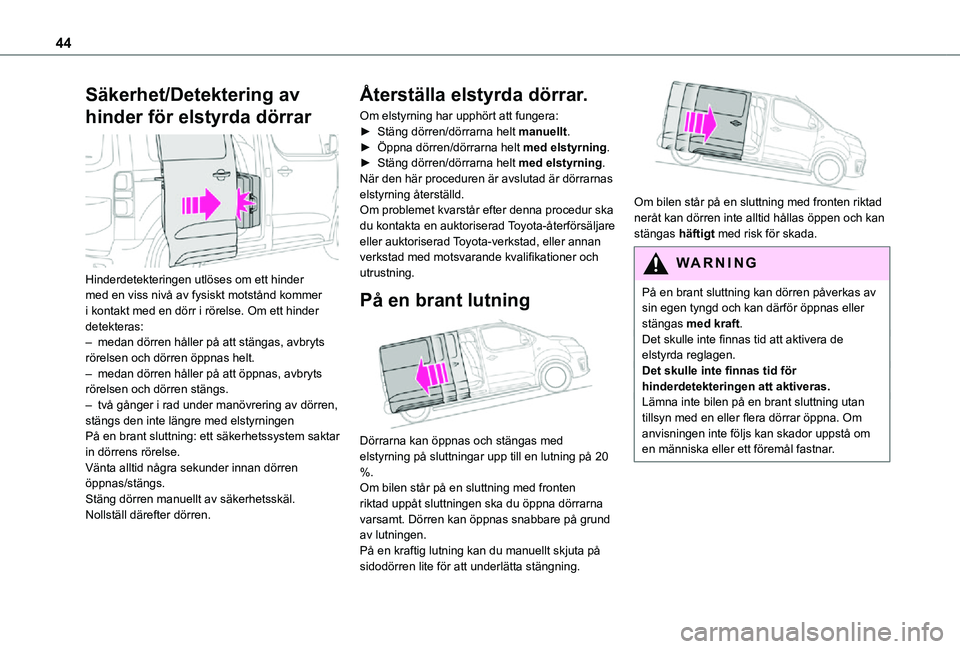 44

Säkerhet/Detektering av hinder för elstyrda dörrar

Hinderdetekteringen utlöses om ett hinder med en viss nivå av fysiskt motstånd kommer i kontakt med en dörr i rörelse. Om ett hinder detekteras:
– medan dörren håller på att stängas, avbryts rörelsen och dörren öppnas helt.
– medan dörren håller på att öppnas, avbryts rörelsen och dörren stängs.
– två gånger i rad under manövrering av dörren, stängs den inte längre med elstyrningen
På en brant sluttning: ett säkerhetssystem saktar in dörrens rörelse.
Vänta alltid några sekunder innan dörren öppnas/stängs.
Stäng dörren manuellt av säkerhetsskäl. Nollställ därefter dörren.

Återställa elstyrda dörrar.

Om elstyrning har upphört att fungera:
► Stäng dörren/dörrarna helt manuellt.
► Öppna dörren/dörrarna helt med elstyrning.
► Stäng dörren/dörrarna helt med elstyrning.
När den här proceduren är avslutad är dörrarnas elstyrning återställd.
Om problemet kvarstår efter denna procedur ska du kontakta en auktoriserad Toyota-återförsäljare eller auktoriserad Toyota-verkstad, eller annan verkstad med motsvarande kvalifikationer och utrustning.

På en brant lutning

Dörrarna kan öppnas och stängas med elstyrning på sluttningar upp till en lutning på 20 %.
Om bilen står på en sluttning med fronten riktad uppåt sluttningen ska du öppna dörrarna varsamt. Dörren kan öppnas snabbare på grund av lutningen.
På en kraftig lutning kan du manuellt skjuta på sidodörren lite för att underlätta stängning.

Om bilen står på en sluttning med fronten riktad neråt kan dörren inte alltid hållas öppen och kan stängas häftigt med risk för skada.

WARNING

På en brant sluttning kan dörren påverkas av sin egen tyngd och kan därför öppnas eller stängas med kraft.
Det skulle inte finnas tid att aktivera de elstyrda reglagen.
Det skulle inte finnas tid för hinderdetekteringen att aktiveras.
Lämna inte bilen på en brant sluttning utan tillsyn med en eller flera dörrar öppna. Om anvisningen inte följs kan skador uppstå om en människa eller ett föremål fastnar.

carmanualsonline.info