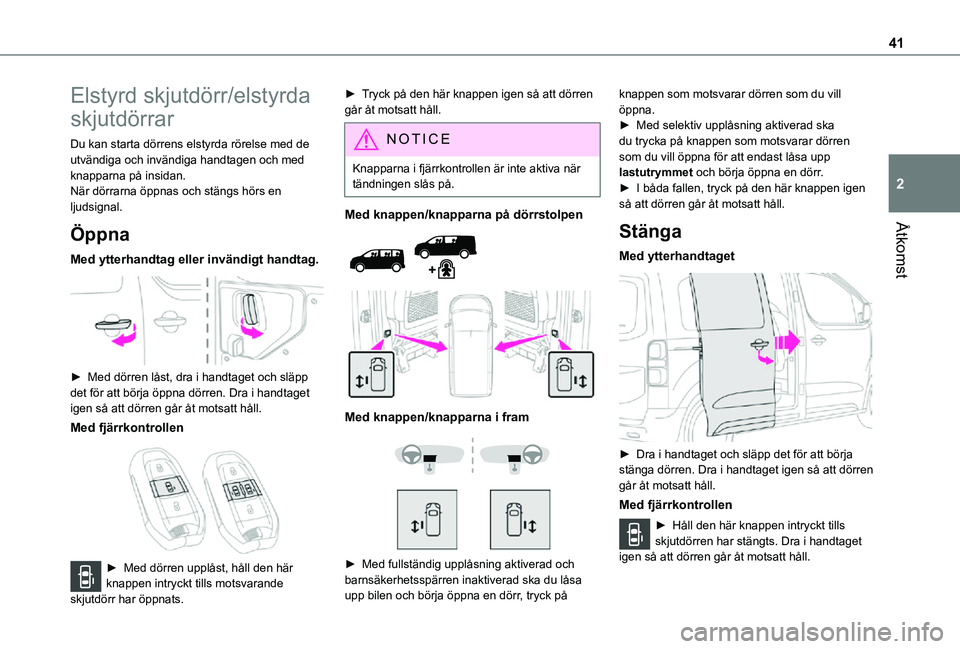 41

2

Åtkomst

Elstyrd skjutdörr/elstyrda skjutdörrar

Du kan starta dörrens elstyrda rörelse med de utvändiga och invändiga handtagen och med knapparna på insidan.
När dörrarna öppnas och stängs hörs en ljudsignal.

Öppna

Med ytterhandtag eller invändigt handtag.

► Med dörren låst, dra i handtaget och släpp det för att börja öppna dörren. Dra i handtaget igen så att dörren går åt motsatt håll.

Med fjärrkontrollen

► Med dörren upplåst, håll den här knappen intryckt tills motsvarande skjutdörr har öppnats.

► Tryck på den här knappen igen så att dörren går åt motsatt håll.

NOTICE

Knapparna i fjärrkontrollen är inte aktiva när tändningen slås på.

Med knappen/knapparna på dörrstolpen

Med knappen/knapparna i fram

► Med fullständig upplåsning aktiverad och barnsäkerhetsspärren inaktiverad ska du låsa upp bilen och börja öppna en dörr, tryck på knappen som motsvarar dörren som du vill öppna.
► Med selektiv upplåsning aktiverad ska du trycka på knappen som motsvarar dörren som du vill öppna för att endast låsa upp lastutrymmet och börja öppna en dörr.
► I båda fallen, tryck på den här knappen igen så att dörren går åt motsatt håll.

Stänga

Med ytterhandtaget

► Dra i handtaget och släpp det för att börja stänga dörren. Dra i handtaget igen så att dörren går åt motsatt håll.

Med fjärrkontrollen

► Håll den här knappen intryckt tills skjutdörren har stängts. Dra i handtaget igen så att dörren går åt motsatt håll.

carmanualsonline.info