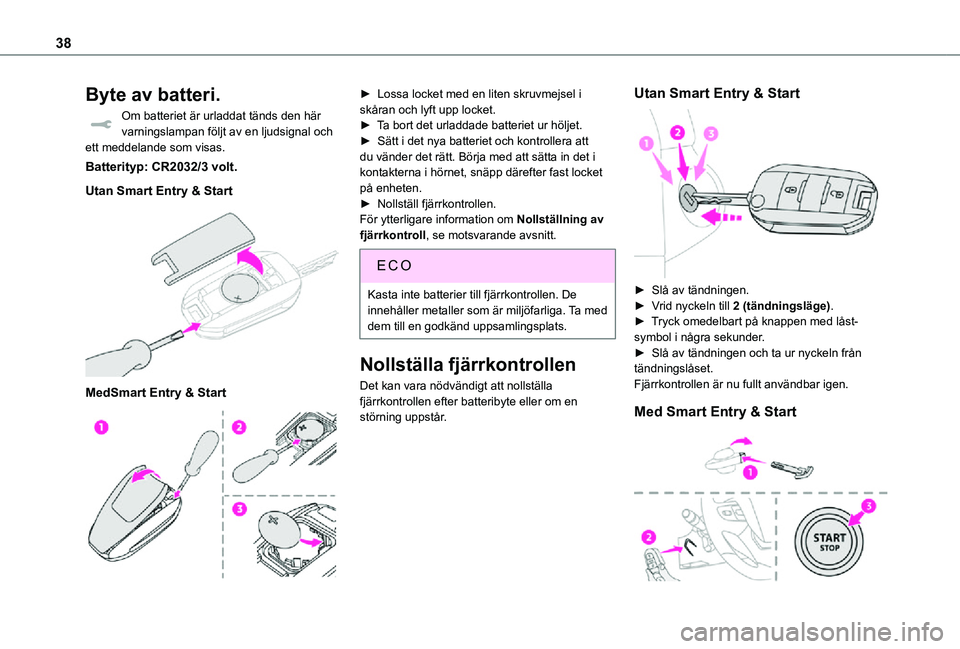 38

Byte av batteri.

Om batteriet är urladdat tänds den här varningslampan följt av en ljudsignal och ett meddelande som visas.

Batterityp: CR2032/3 volt.

Utan Smart Entry & Start

MedSmart Entry & Start

1

2

3

► Lossa locket med en liten skruvmejsel i skåran och lyft upp locket.
► Ta bort det urladdade batteriet ur höljet.
► Sätt i det nya batteriet och kontrollera att du vänder det rätt. Börja med att sätta in det i kontakterna i hörnet, snäpp därefter fast locket på enheten.
► Nollställ fjärrkontrollen.
För ytterligare information om Nollställning av fjärrkontroll, se motsvarande avsnitt.

ECO

Kasta inte batterier till fjärrkontrollen. De innehåller metaller som är miljöfarliga. Ta med dem till en godkänd uppsamlingsplats.

Nollställa fjärrkontrollen

Det kan vara nödvändigt att nollställa fjärrkontrollen efter batteribyte eller om en störning uppstår.

Utan Smart Entry & Start

1

2

3

► Slå av tändningen.
► Vrid nyckeln till 2 (tändningsläge).
► Tryck omedelbart på knappen med låst-symbol i några sekunder.
► Slå av tändningen och ta ur nyckeln från tändningslåset.
Fjärrkontrollen är nu fullt användbar igen.

Med Smart Entry & Start

1

2

3

START
STOP

carmanualsonline.info