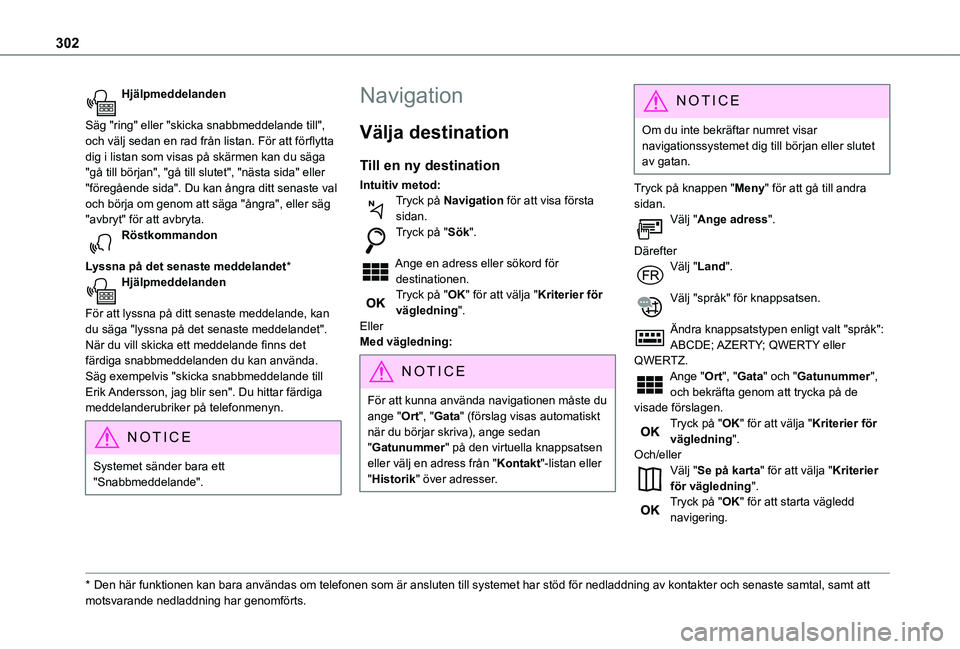 302

Hjälpmeddelanden

Säg "ring" eller "skicka snabbmeddelande till", och välj sedan en rad från listan. För att förflytta dig i listan som visas på skärmen kan du säga "gå till början", "gå till slutet", "nästa sida" eller "föregående sida". Du kan ångra ditt senaste val och börja om genom att säga "ångra", eller säg "avbryt" för att avbryta.

Röstkommandon

Lyssna på det senaste meddelandet*

Hjälpmeddelanden

För att lyssna på ditt senaste meddelande, kan du säga "lyssna på det senaste meddelandet". När du vill skicka ett meddelande finns det färdiga snabbmeddelanden du kan använda. Säg exempelvis "skicka snabbmeddelande till Erik Andersson, jag blir sen". Du hittar färdiga meddelanderubriker på telefonmenyn.

NOTICE

Systemet sänder bara ett "Snabbmeddelande".

Navigation

Välja destination

Till en ny destination

Intuitiv metod:

Tryck på Navigation för att visa första sidan.

Tryck på "Sök".

Ange en adress eller sökord för destinationen.

OK Tryck på "OK" för att välja "Kriterier för vägledning".

Eller

Med vägledning:

NOTICE

För att kunna använda navigationen måste du ange "Ort", "Gata" (förslag visas automatiskt när du börjar skriva), ange sedan "Gatunummer" på den virtuella knappsatsen eller välj en adress från "Kontakt"-listan eller "Historik" över adresser.

NOTICE

Om du inte bekräftar numret visar navigationssystemet dig till början eller slutet av gatan.

Tryck på knappen "Meny" för att gå till andra sidan.

Välj "Ange adress".

Därefter

FR Välj "Land".

Välj "språk" för knappsatsen.

Ändra knappsatstypen enligt valt "språk": ABCDE; AZERTY; QWERTY eller QWERTZ.

Ange "Ort", "Gata" och "Gatunummer", och bekräfta genom att trycka på de visade förslagen.

OK Tryck på "OK" för att välja "Kriterier för vägledning".

Och/eller

Välj "Se på karta" för att välja "Kriterier för vägledning".

OK Tryck på "OK" för att starta vägledd navigering.

* Den här funktionen kan bara användas om telefonen som är ansluten till systemet har stöd för nedladdning av kontakter och senaste samtal, samt att motsvarande nedladdning har genomförts.

carmanualsonline.info