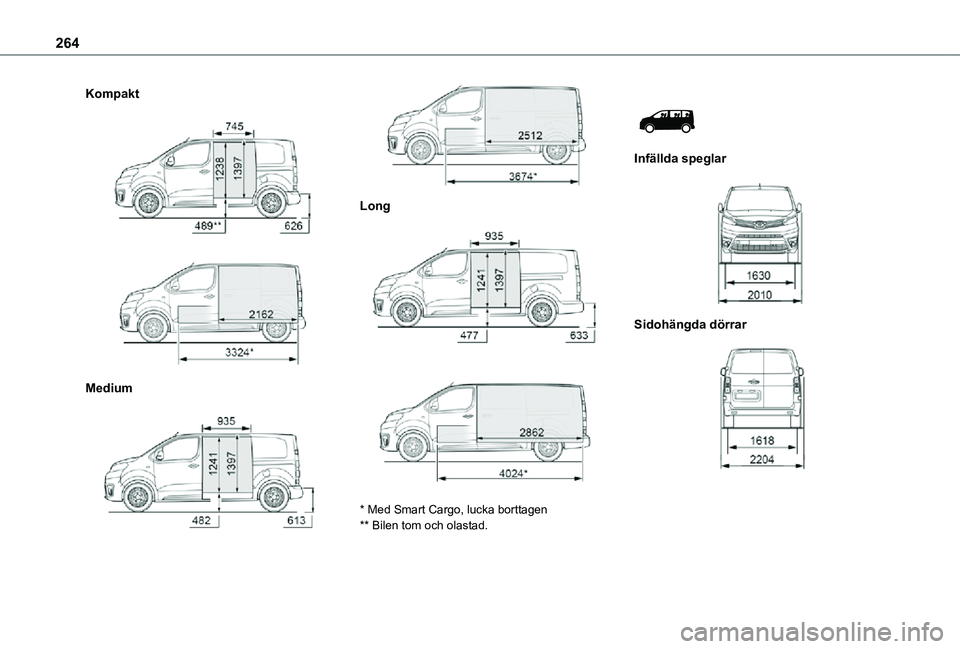 264

Kompakt

745
1238
1397
489**
626

2162
3324*

Medium

935
1241
1397
482
613

2512
3674*

Long

935
1241
1397
477
633

2862
4024*

* Med Smart Cargo, lucka borttagen
** Bilen tom och olastad.

Infällda speglar

1630
2010

Sidohängda dörrar

1618
2204

carmanualsonline.info