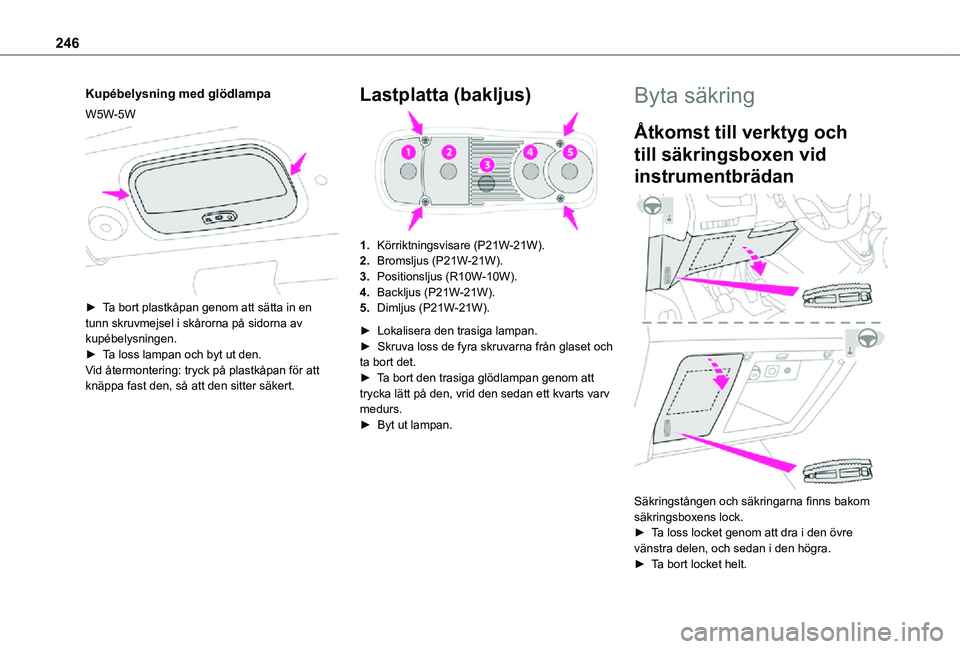 246

Kupébelysning med glödlampa

W5W-5W

► Ta bort plastkåpan genom att sätta in en tunn skruvmejsel i skårorna på sidorna av kupébelysningen.
► Ta loss lampan och byt ut den.
Vid återmontering: tryck på plastkåpan för att knäppa fast den, så att den sitter säkert.

Lastplatta (bakljus)

1
2
3
4
5

1. Körriktningsvisare (P21W-21W).
2. Bromsljus (P21W-21W).
3. Positionsljus (R10W-10W).
4. Backljus (P21W-21W).
5. Dimljus (P21W-21W).

► Lokalisera den trasiga lampan.
► Skruva loss de fyra skruvarna från glaset och ta bort det.
► Ta bort den trasiga glödlampan genom att trycka lätt på den, vrid den sedan ett kvarts varv medurs.
► Byt ut lampan.

Byta säkring

Åtkomst till verktyg och till säkringsboxen vid instrumentbrädan

Säkringstången och säkringarna finns bakom säkringsboxens lock.
► Ta loss locket genom att dra i den övre vänstra delen, och sedan i den högra.
► Ta bort locket helt.

carmanualsonline.info