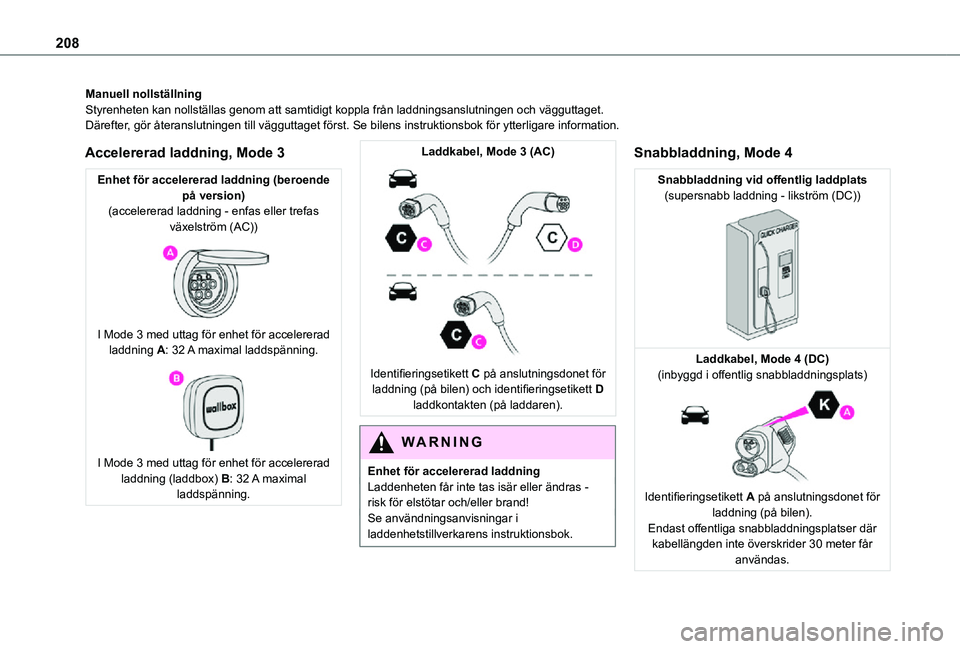 208

Manuell nollställning
Styrenheten kan nollställas genom att samtidigt koppla från laddningsanslutningen och vägguttaget. Därefter, gör återanslutningen till vägguttaget först. Se bilens instruktionsbok för ytterligare information.

Accelererad laddning, Mode 3

Enhet för accelererad laddning (beroende på version)
(accelererad laddning - enfas eller trefas växelström (AC))

A

I Mode 3 med uttag för enhet för accelererad laddning A: 32 A maximal laddspänning.

B

wallbox

I Mode 3 med uttag för enhet för accelererad laddning (laddbox) B: 32 A maximal laddspänning.

Laddkabel, Mode 3 (AC)

C C C D

C C

Identifieringsetikett C på anslutningsdonet för laddning (på bilen) och identifieringsetikett D laddkontakten (på laddaren).

WARNING

Enhet för accelererad laddning
Laddenheten får inte tas isär eller ändras - risk för elstötar och/eller brand!
Se användningsanvisningar i laddenhetstillverkarens instruktionsbok.

Snabbladdning, Mode 4

Snabbladdning vid offentlig laddplats
(supersnabb laddning - likström (DC))

QUICK CHARGER

Laddkabel, Mode 4 (DC)
(inbyggd i offentlig snabbladdningsplats)

K A

Identifieringsetikett A på anslutningsdonet för laddning (på bilen).
Endast offentliga snabbladdningsplatser där kabellängden inte överskrider 30 meter får användas.

carmanualsonline.info