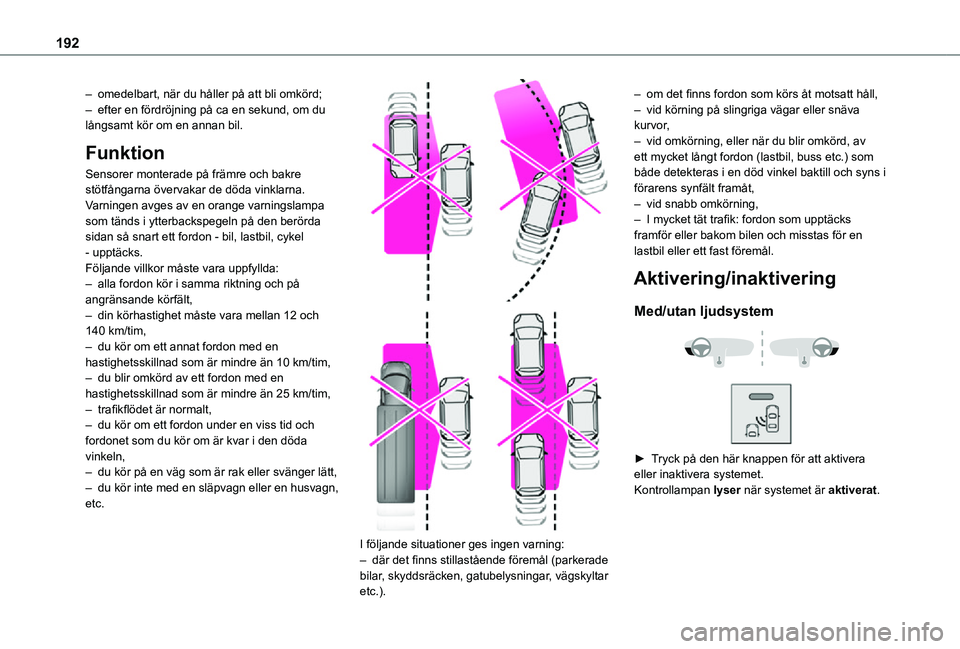 192

– omedelbart, när du håller på att bli omkörd;
– efter en fördröjning på ca en sekund, om du långsamt kör om en annan bil.

Funktion

Sensorer monterade på främre och bakre stötfångarna övervakar de döda vinklarna.
Varningen avges av en orange varningslampa som tänds i ytterbackspegeln på den berörda sidan så snart ett fordon - bil, lastbil, cykel - upptäcks.
Följande villkor måste vara uppfyllda:
– alla fordon kör i samma riktning och på angränsande körfält,
– din körhastighet måste vara mellan 12 och 140 km/tim,
– du kör om ett annat fordon med en hastighetsskillnad som är mindre än 10 km/tim,
– du blir omkörd av ett fordon med en hastighetsskillnad som är mindre än 25 km/tim,
– trafikflödet är normalt,
– du kör om ett fordon under en viss tid och fordonet som du kör om är kvar i den döda vinkeln,
– du kör på en väg som är rak eller svänger lätt,
– du kör inte med en släpvagn eller en husvagn, etc.

I följande situationer ges ingen varning:
– där det finns stillastående föremål (parkerade bilar, skyddsräcken, gatubelysningar, vägskyltar etc.).

– om det finns fordon som körs åt motsatt håll,
– vid körning på slingriga vägar eller snäva kurvor,
– vid omkörning, eller när du blir omkörd, av ett mycket långt fordon (lastbil, buss etc.) som både detekteras i en död vinkel baktill och syns i förarens synfält framåt,
– vid snabb omkörning,
– I mycket tät trafik: fordon som upptäcks framför eller bakom bilen och misstas för en lastbil eller ett fast föremål.

Aktivering/inaktivering

Med/utan ljudsystem

► Tryck på den här knappen för att aktivera eller inaktivera systemet.
Kontrollampan lyser när systemet är aktiverat.

carmanualsonline.info