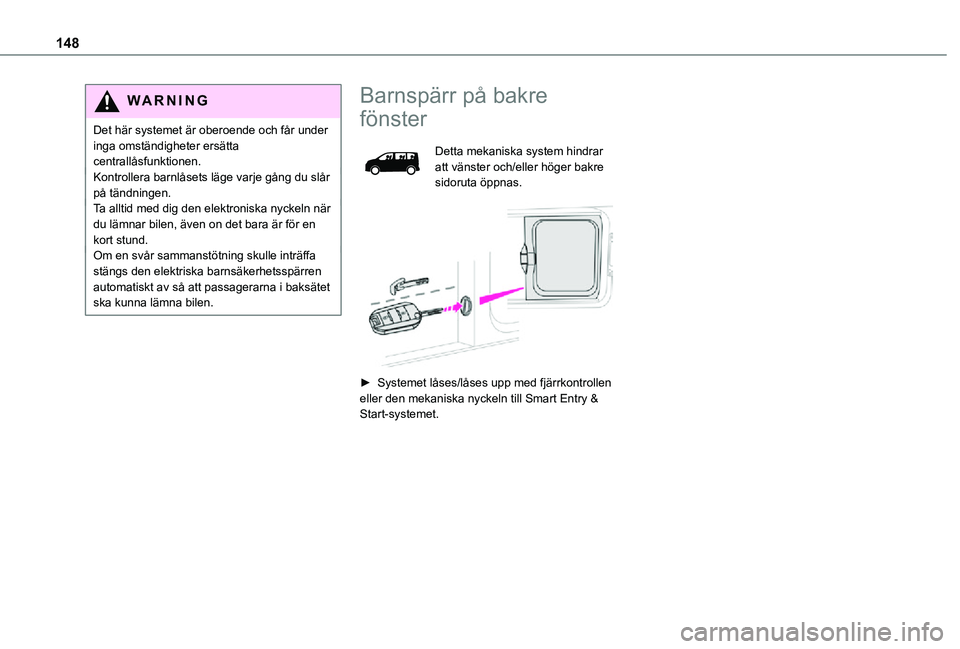 148

WARNING

Det här systemet är oberoende och får under inga omständigheter ersätta centrallåsfunktionen.
Kontrollera barnlåsets läge varje gång du slår på tändningen.
Ta alltid med dig den elektroniska nyckeln när du lämnar bilen, även on det bara är för en kort stund.
Om en svår sammanstötning skulle inträffa stängs den elektriska barnsäkerhetsspärren automatiskt av så att passagerarna i baksätet ska kunna lämna bilen.

Barnspärr på bakre fönster

Detta mekaniska system hindrar att vänster och/eller höger bakre sidoruta öppnas.

► Systemet låses/låses upp med fjärrkontrollen eller den mekaniska nyckeln till Smart Entry & Start-systemet.

carmanualsonline.info