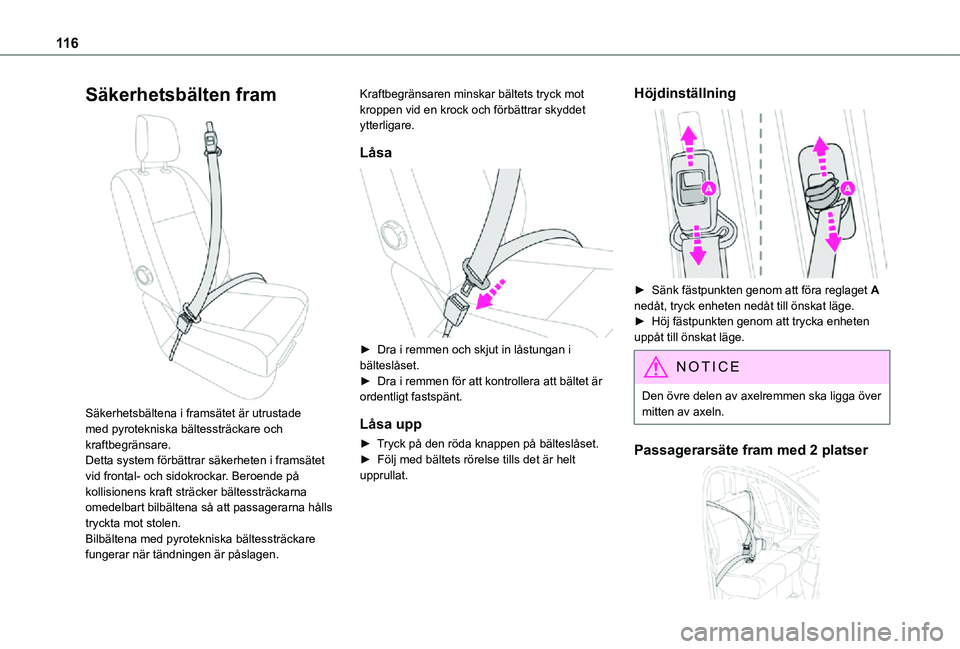 116

Säkerhetsbälten fram

Säkerhetsbältena i framsätet är utrustade med pyrotekniska bältessträckare och kraftbegränsare.
Detta system förbättrar säkerheten i framsätet vid frontal- och sidokrockar. Beroende på kollisionens kraft sträcker bältessträckarna omedelbart bilbältena så att passagerarna hålls tryckta mot stolen.
Bilbältena med pyrotekniska bältessträckare fungerar när tändningen är påslagen.

Kraftbegränsaren minskar bältets tryck mot kroppen vid en krock och förbättrar skyddet ytterligare.

Låsa

► Dra i remmen och skjut in låstungan i bälteslåset.
► Dra i remmen för att kontrollera att bältet är ordentligt fastspänt.

Låsa upp

► Tryck på den röda knappen på bälteslåset.
► Följ med bältets rörelse tills det är helt upprullat.

Höjdinställning

A

A

► Sänk fästpunkten genom att föra reglaget A nedåt, tryck enheten nedåt till önskat läge.
► Höj fästpunkten genom att trycka enheten uppåt till önskat läge.

NOTICE

Den övre delen av axelremmen ska ligga över mitten av axeln.

Passagerarsäte fram med 2 platser

carmanualsonline.info