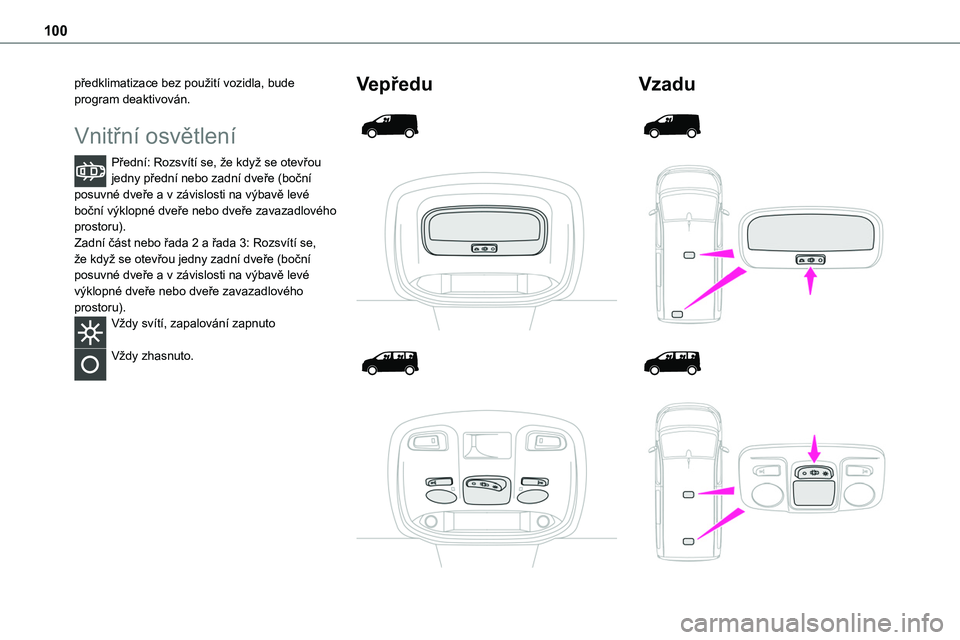 100

předklimatizace bez použití vozidla, bude program deaktivován.

Vnitřní osvětlení

Přední: Rozsvítí se, že když se otevřou jedny přední nebo zadní dveře (boční posuvné dveře a v závislosti na výbavě levé boční výklopné dveře nebo dveře zavazadlového prostoru).
Zadní část nebo řada 2 a řada 3: Rozsvítí se, že když se otevřou jedny zadní dveře (boční posuvné dveře a v závislosti na výbavě levé výklopné dveře nebo dveře zavazadlového prostoru).

Vždy svítí, zapalování zapnuto

Vždy zhasnuto.

Vepředu

Vzadu

carmanualsonline.info