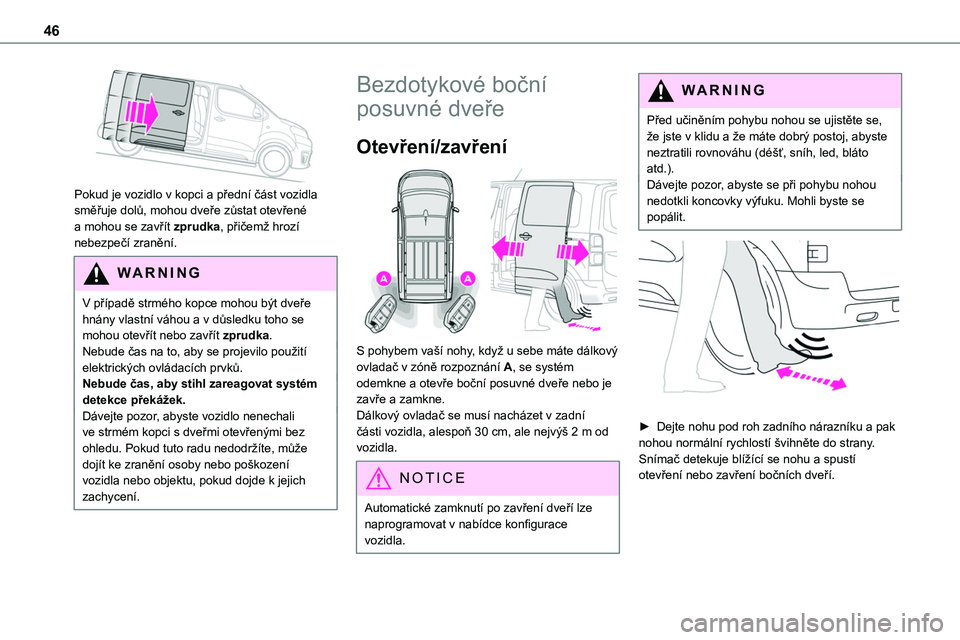 46

Pokud je vozidlo v kopci a přední část vozidla směřuje dolů, mohou dveře zůstat otevřené a mohou se zavřít zprudka, přičemž hrozí nebezpečí zranění.

WARNING

V případě strmého kopce mohou být dveře hnány vlastní váhou a v důsledku toho se mohou otevřít nebo zavřít zprudka.
Nebude čas na to, aby se projevilo použití elektrických ovládacích prvků.
Nebude čas, aby stihl zareagovat systém detekce překážek.
Dávejte pozor, abyste vozidlo nenechali ve strmém kopci s dveřmi otevřenými bez ohledu. Pokud tuto radu nedodržíte, může dojít ke zranění osoby nebo poškození vozidla nebo objektu, pokud dojde k jejich zachycení.

Bezdotykové boční posuvné dveře

Otevření/zavření

A A

S pohybem vaší nohy, když u sebe máte dálkový ovladač v zóně rozpoznání A, se systém odemkne a otevře boční posuvné dveře nebo je zavře a zamkne.
Dálkový ovladač se musí nacházet v zadní části vozidla, alespoň 30 cm, ale nejvýš 2 m od vozidla.

NOTICE

Automatické zamknutí po zavření dveří lze naprogramovat v nabídce konfigurace vozidla.

WARNING

Před učiněním pohybu nohou se ujistěte se, že jste v klidu a že máte dobrý postoj, abyste neztratili rovnováhu (déšť, sníh, led, bláto atd.).
Dávejte pozor, abyste se při pohybu nohou nedotkli koncovky výfuku. Mohli byste se popálit.

► Dejte nohu pod roh zadního nárazníku a pak nohou normální rychlostí švihněte do strany.
Snímač detekuje blížící se nohu a spustí otevření nebo zavření bočních dveří.

carmanualsonline.info