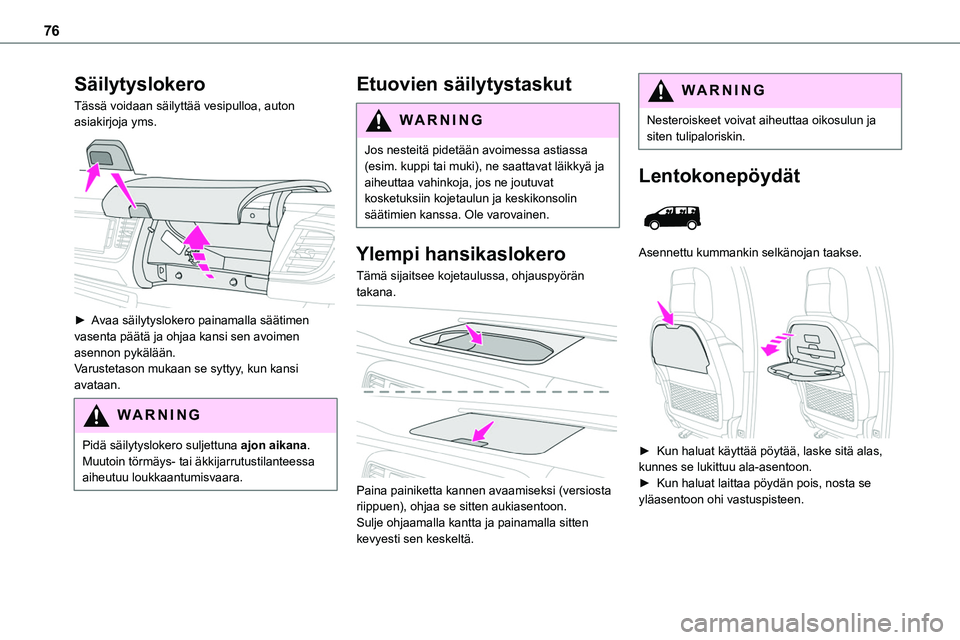 76

Säilytyslokero

Tässä voidaan säilyttää vesipulloa, auton asiakirjoja yms.

► Avaa säilytyslokero painamalla säätimen vasenta päätä ja ohjaa kansi sen avoimen asennon pykälään.
Varustetason mukaan se syttyy, kun kansi avataan.

WARNING

Pidä säilytyslokero suljettuna ajon aikana. Muutoin törmäys- tai äkkijarrutustilanteessa aiheutuu loukkaantumisvaara.

Etuovien säilytystaskut

WARNING

Jos nesteitä pidetään avoimessa astiassa (esim. kuppi tai muki), ne saattavat läikkyä ja aiheuttaa vahinkoja, jos ne joutuvat kosketuksiin kojetaulun ja keskikonsolin säätimien kanssa. Ole varovainen.

Ylempi hansikaslokero

Tämä sijaitsee kojetaulussa, ohjauspyörän takana.

Paina painiketta kannen avaamiseksi (versiosta riippuen), ohjaa se sitten aukiasentoon.
Sulje ohjaamalla kantta ja painamalla sitten kevyesti sen keskeltä.

WARNING

Nesteroiskeet voivat aiheuttaa oikosulun ja siten tulipaloriskin.

Lentokonepöydät

Asennettu kummankin selkänojan taakse.

► Kun haluat käyttää pöytää, laske sitä alas, kunnes se lukittuu ala-asentoon.
► Kun haluat laittaa pöydän pois, nosta se yläasentoon ohi vastuspisteen.

carmanualsonline.info