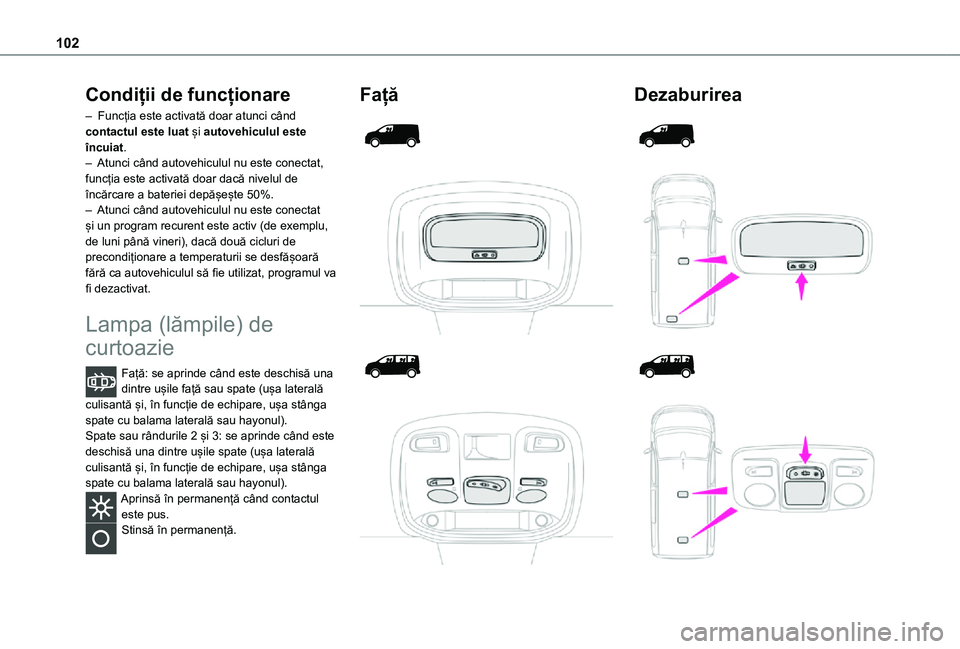 102

Condiții de funcționare

– Funcția este activată doar atunci când contactul este luat și autovehiculul este încuiat.
– Atunci când autovehiculul nu este conectat, funcția este activată doar dacă nivelul de încărcare a bateriei depășește 50%.
– Atunci când autovehiculul nu este conectat și un program recurent este activ (de exemplu, de luni până vineri), dacă două cicluri de precondiționare a temperaturii se desfășoară fără ca autovehiculul să fie utilizat, programul va fi dezactivat.

Lampa (lămpile) de curtoazie

Față: se aprinde când este deschisă una dintre ușile față sau spate (ușa laterală culisantă și, în funcție de echipare, ușa stânga spate cu balama laterală sau hayonul).
Spate sau rândurile 2 și 3: se aprinde când este deschisă una dintre ușile spate (ușa laterală culisantă și, în funcție de echipare, ușa stânga spate cu balama laterală sau hayonul).

Aprinsă în permanență când contactul este pus.

Stinsă în permanență.

Față

Dezaburirea

carmanualsonline.info