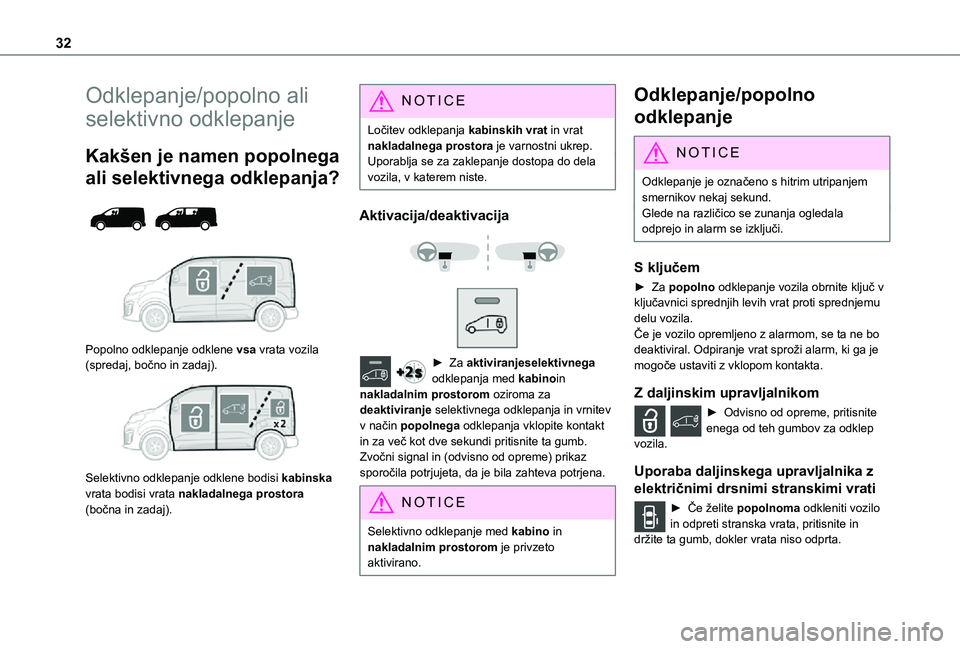 32

Odklepanje/popolno ali selektivno odklepanje

Kakšen je namen popolnega ali selektivnega odklepanja?

Popolno odklepanje odklene **vsa** vrata vozila (spredaj, bočno in zadaj).

x2

Selektivno odklepanje odklene bodisi **kabinska** vrata bodisi vrata **nakladalnega prostora** (bočna in zadaj).

NOTICE

Ločitev odklepanja **kabinskih vrat** in vrat **nakladalnega prostora** je varnostni ukrep. Uporablja se za zaklepanje dostopa do dela vozila, v katerem niste.

Aktivacija/deaktivacija

+2s

► Za **aktiviranjeselektivnega** odklepanja med **kabino**in **nakladalnim prostorom** oziroma za **deaktiviranje** selektivnega odklepanja in vrnitev v način **popolnega** odklepanja vklopite kontakt in za več kot dve sekundi pritisnite ta gumb. Zvočni signal in (odvisno od opreme) prikaz sporočila potrjujeta, da je bila zahteva potrjena.

NOTICE

Selektivno odklepanje med **kabino** in **nakladalnim prostorom** je privzeto aktivirano.

Odklepanje/popolno odklepanje

NOTICE

Odklepanje je označeno s hitrim utripanjem smernikov nekaj sekund.
Glede na različico se zunanja ogledala odprejo in alarm se izključi.

S ključem

► Za **popolno** odklepanje vozila obrnite ključ v ključavnici sprednjih levih vrat proti sprednjemu delu vozila.
Če je vozilo opremljeno z alarmom, se ta ne bo deaktiviral. Odpiranje vrat sproži alarm, ki ga je mogoče ustaviti z vklopom kontakta.

Z daljinskim upravljalnikom

► Odvisno od opreme, pritisnite enega od teh gumbov za odklep vozila.

Uporaba daljinskega upravljalnika z električnimi drsnimi stranskimi vrati

► Če želite **popolnoma** odkleniti vozilo in odpreti stranska vrata, pritisnite in držite ta gumb, dokler vrata niso odprta.

carmanualsonline.info