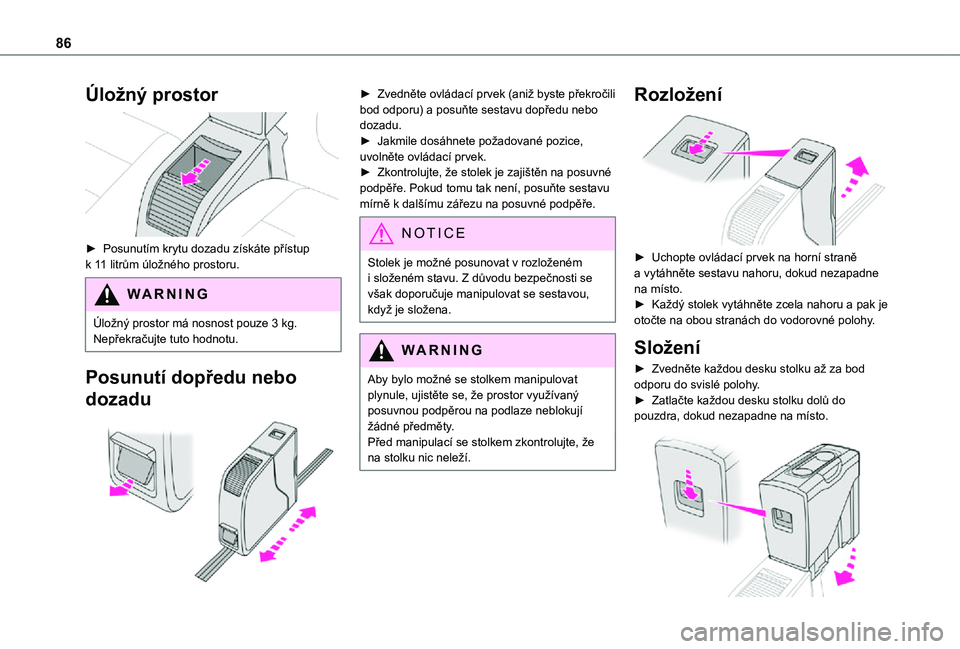 86

Úložný prostor

► Posunutím krytu dozadu získáte přístup k 11 litrům úložného prostoru.

WARNING

Úložný prostor má nosnost pouze 3 kg. Nepřekračujte tuto hodnotu.

Posunutí dopředu nebo dozadu

► Zvedněte ovládací prvek (aniž byste překročili bod odporu) a posuňte sestavu dopředu nebo dozadu.
► Jakmile dosáhnete požadované pozice, uvolněte ovládací prvek.
► Zkontrolujte, že stolek je zajištěn na posuvné podpěře. Pokud tomu tak není, posuňte sestavu mírně k dalšímu zářezu na posuvné podpěře.

NOTICE

Stolek je možné posunovat v rozloženém i složeném stavu. Z důvodu bezpečnosti se však doporučuje manipulovat se sestavou, když je složena.

WARNING

Aby bylo možné se stolkem manipulovat plynule, ujistěte se, že prostor využívaný posuvnou podpěrou na podlaze neblokují žádné předměty.
Před manipulací se stolkem zkontrolujte, že na stolku nic neleží.

Rozložení

► Uchopte ovládací prvek na horní straně a vytáhněte sestavu nahoru, dokud nezapadne na místo.
► Každý stolek vytáhněte zcela nahoru a pak je otočte na obou stranách do vodorovné polohy.

Složení

► Zvedněte každou desku stolku až za bod odporu do svislé polohy.
► Zatlačte každou desku stolku dolů do pouzdra, dokud nezapadne na místo.

carmanualsonline.info