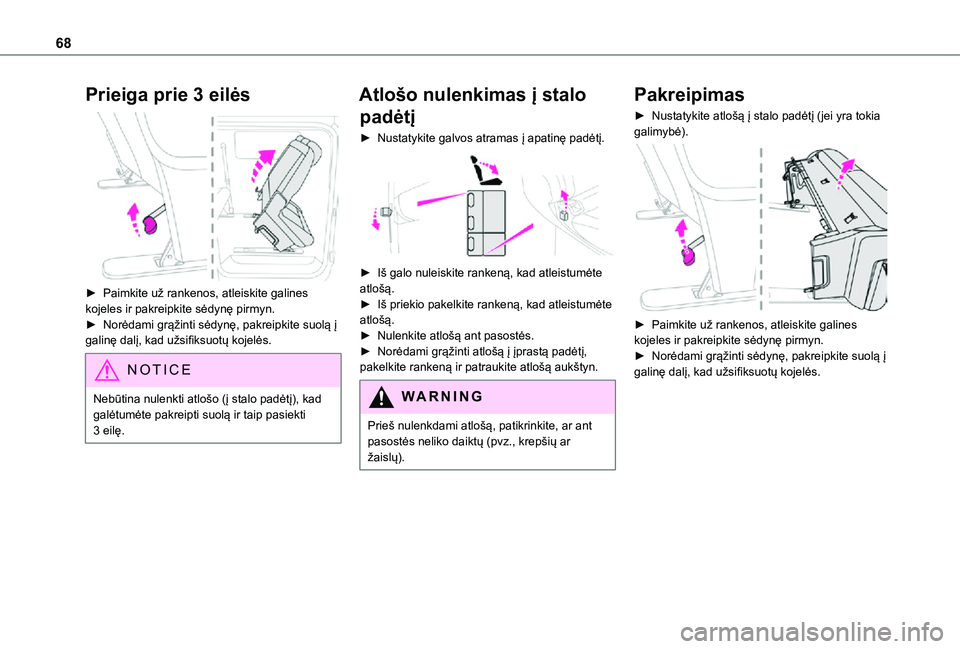 68

Prieiga prie 3 eilės

► Paimkite už rankenos, atleiskite galines kojeles ir pakreipkite sėdynę pirmyn.
► Norėdami grąžinti sėdynę, pakreipkite suolą į galinę dalį, kad užsifiksuotų kojelės.

NOTICE

Nebūtina nulenkti atlošo (į stalo padėtį), kad galėtumėte pakreipti suolą ir taip pasiekti 3 eilę.

Atlošo nulenkimas į stalo padėtį

► Nustatykite galvos atramas į apatinę padėtį.

► Iš galo nuleiskite rankeną, kad atleistumėte atlošą.
► Iš priekio pakelkite rankeną, kad atleistumėte atlošą.
► Nulenkite atlošą ant pasostės.
► Norėdami grąžinti atlošą į įprastą padėtį, pakelkite rankeną ir patraukite atlošą aukštyn.

WARNING

Prieš nulenkdami atlošą, patikrinkite, ar ant pasostės neliko daiktų (pvz., krepšių ar žaislų).

Pakreipimas

► Nustatykite atlošą į stalo padėtį (jei yra tokia galimybė).

► Paimkite už rankenos, atleiskite galines kojeles ir pakreipkite sėdynę pirmyn.
► Norėdami grąžinti sėdynę, pakreipkite suolą į galinę dalį, kad užsifiksuotų kojelės.

carmanualsonline.info