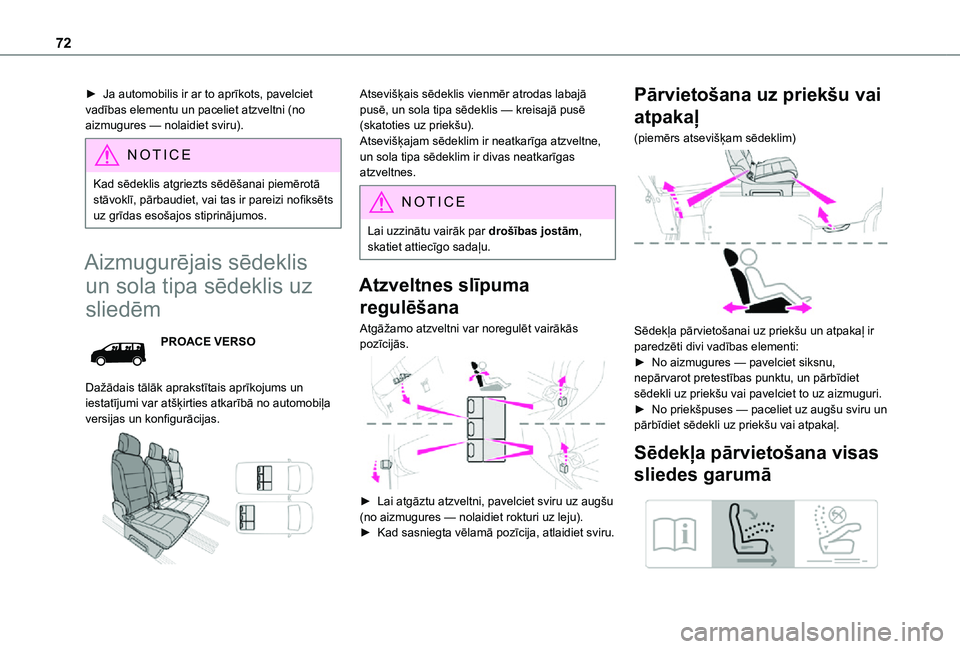 72

► Ja automobilis ir ar to aprīkots, pavelciet vadības elementu un paceliet atzveltni (no aizmugures — nolaidiet sviru).

NOTICE

Kad sēdeklis atgriezts sēdēšanai piemērotā stāvoklī, pārbaudiet, vai tas ir pareizi nofiksēts uz grīdas esošajos stiprinājumos.

Aizmugurējais sēdeklis un sola tipa sēdeklis uz sliedēm

PROACE VERSO

Dažādais tālāk aprakstītais aprīkojums un iestatījumi var atšķirties atkarībā no automobiļa versijas un konfigurācijas.

Atsevišķais sēdeklis vienmēr atrodas labajā pusē, un sola tipa sēdeklis — kreisajā pusē (skatoties uz priekšu).
Atsevišķajam sēdeklim ir neatkarīga atzveltne, un sola tipa sēdeklim ir divas neatkarīgas atzveltnes.

NOTICE

Lai uzzinātu vairāk par drošības jostām, skatiet attiecīgo sadaļu.

Atzveltnes slīpuma regulēšana

Atgāžamo atzveltni var noregulēt vairākās pozīcijās.

► Lai atgāztu atzveltni, pavelciet sviru uz augšu (no aizmugures — nolaidiet rokturi uz leju).
► Kad sasniegta vēlamā pozīcija, atlaidiet sviru.

Pārvietošana uz priekšu vai atpakaļ

(piemērs atsevišķam sēdeklim)

Sēdekļa pārvietošanai uz priekšu un atpakaļ ir paredzēti divi vadības elementi:
► No aizmugures — pavelciet siksnu, nepārvarot pretestības punktu, un pārbīdiet sēdekli uz priekšu vai pavelciet to uz aizmuguri.
► No priekšpuses — paceliet uz augšu sviru un pārbīdiet sēdekli uz priekšu vai atpakaļ.

Sēdekļa pārvietošana visas sliedes garumā

carmanualsonline.info