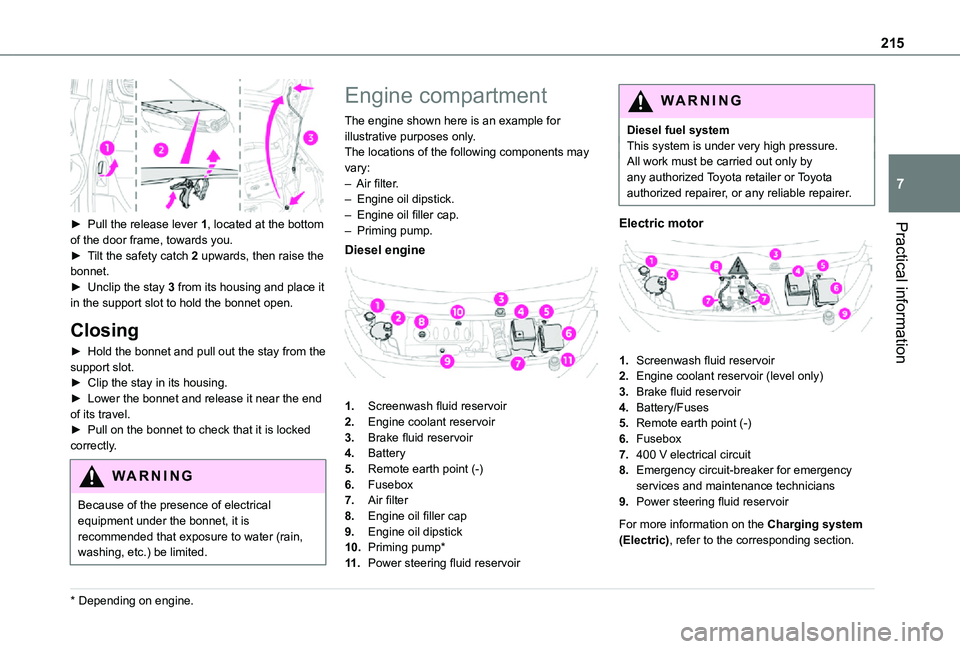 215

7

Practical information

1 2 3

► Pull the release lever 1, located at the bottom of the door frame, towards you.
► Tilt the safety catch 2 upwards, then raise the bonnet.
► Unclip the stay 3 from its housing and place it in the support slot to hold the bonnet open.

Closing

► Hold the bonnet and pull out the stay from the support slot.
► Clip the stay in its housing.
► Lower the bonnet and release it near the end of its travel.
► Pull on the bonnet to check that it is locked correctly.

WARNING

Because of the presence of electrical equipment under the bonnet, it is recommended that exposure to water (rain, washing, etc.) be limited.

* Depending on engine.

Engine compartment

The engine shown here is an example for illustrative purposes only.
The locations of the following components may vary:
– Air filter.
– Engine oil dipstick.
– Engine oil filler cap.
– Priming pump.

Diesel engine

1 2 8 10 3 4 5 6 9 7 11

1. Screenwash fluid reservoir
2. Engine coolant reservoir
3. Brake fluid reservoir
4. Battery
5. Remote earth point (-)
6. Fusebox
7. Air filter
8. Engine oil filler cap
9. Engine oil dipstick
10. Priming pump*
11. Power steering fluid reservoir

WARNING

Diesel fuel system
This system is under very high pressure.
All work must be carried out only by any authorized Toyota retailer or Toyota authorized repairer, or any reliable repairer.

Electric motor

1 2 8 3 4 5 6 7 7 9

1. Screenwash fluid reservoir
2. Engine coolant reservoir (level only)
3. Brake fluid reservoir
4. Battery/Fuses
5. Remote earth point (-)
6. Fusebox
7. 400 V electrical circuit
8. Emergency circuit-breaker for emergency services and maintenance technicians
9. Power steering fluid reservoir

For more information on the Charging system (Electric), refer to the corresponding section.

carmanualsonline.info