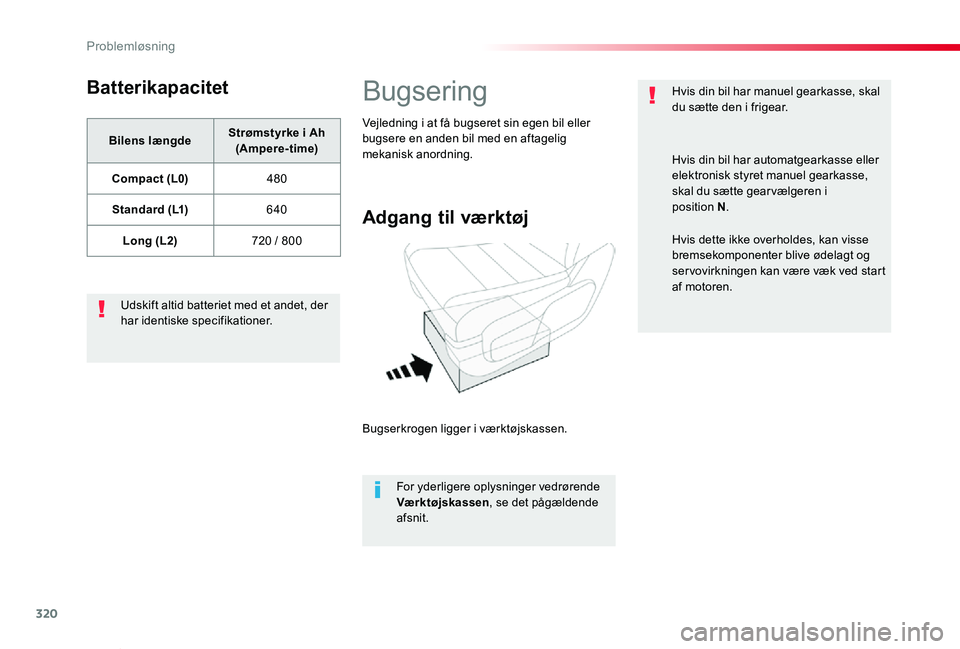 Problemløsning

Batterikapacitet

| Bilens længde | Strømstyrke i Ah (Ampere-time) |
|---|---|
| Compact (L0) | 480 |
| Standard (L1) | 640 |
| Long (L2) | 720 / 800 |

Udskift altid batteriet med et andet, der har identiske specifikationer.

Bugsering

Vejledning i at få bugseret sin egen bil eller bugsere en anden bil med en aftagelig mekanisk anordning.

Adgang til værktøj

Bugserkrogen ligger i værktøjskassen.

For yderligere oplysninger vedrørende Værktøjskassen, se det pågældende afsnit.

Hvis din bil har manuel gearkasse, skal du sætte den i frigear.

Hvis din bil har automatgearkasse eller elektronisk styret manuel gearkasse, skal du sætte gearvælgeren i position N.

Hvis dette ikke overholdes, kan visse bremsekomponenter blive ødelagt og servovirkningen kan være væk ved start af motoren.

320

carmanualsonline.info