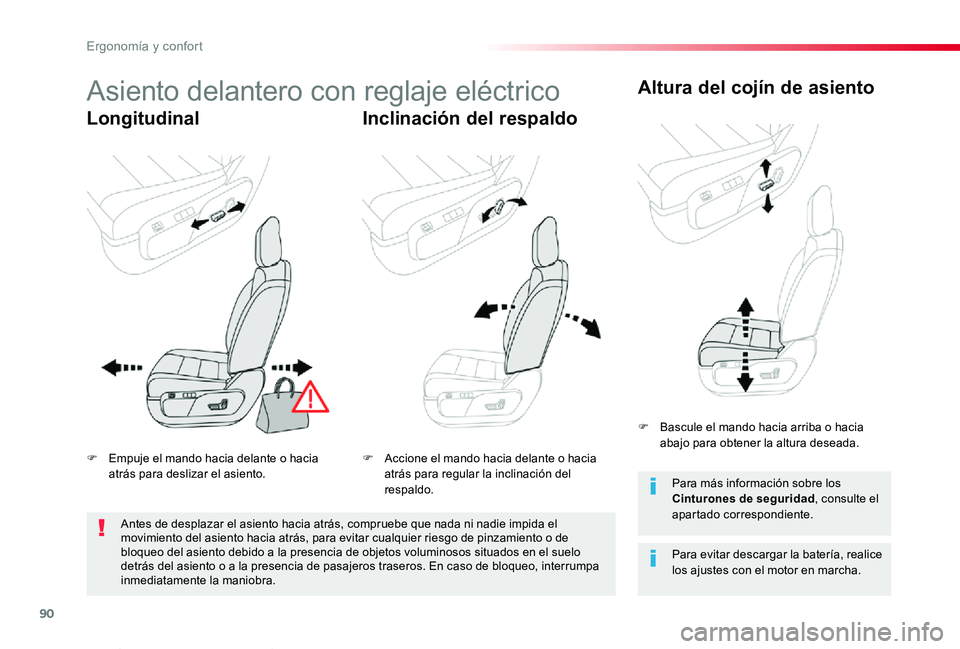 Ergonomía y confort

Asiento delantero con reglaje eléctrico

Longitudinal

F Empuje el mando hacia delante o hacia atrás para deslizar el asiento.

Inclinación del respaldo

F Accione el mando hacia delante o hacia atrás para regular la inclinación del respaldo.

Antes de desplazar el asiento hacia atrás, compruebe que nada ni nadie impida el movimiento del asiento hacia atrás, para evitar cualquier riesgo de pinzamiento o de bloqueo del asiento debido a la presencia de objetos voluminosos situados en el suelo detrás del asiento o a la presencia de pasajeros traseros. En caso de bloqueo, interrumpa inmediatamente la maniobra.

Altura del cojín de asiento

F Bascule el mando hacia arriba o hacia abajo para obtener la altura deseada.

Para más información sobre los Cinturones de seguridad, consulte el apartado correspondiente.

Para evitar descargar la batería, realice los ajustes con el motor en marcha.

90

carmanualsonline.info