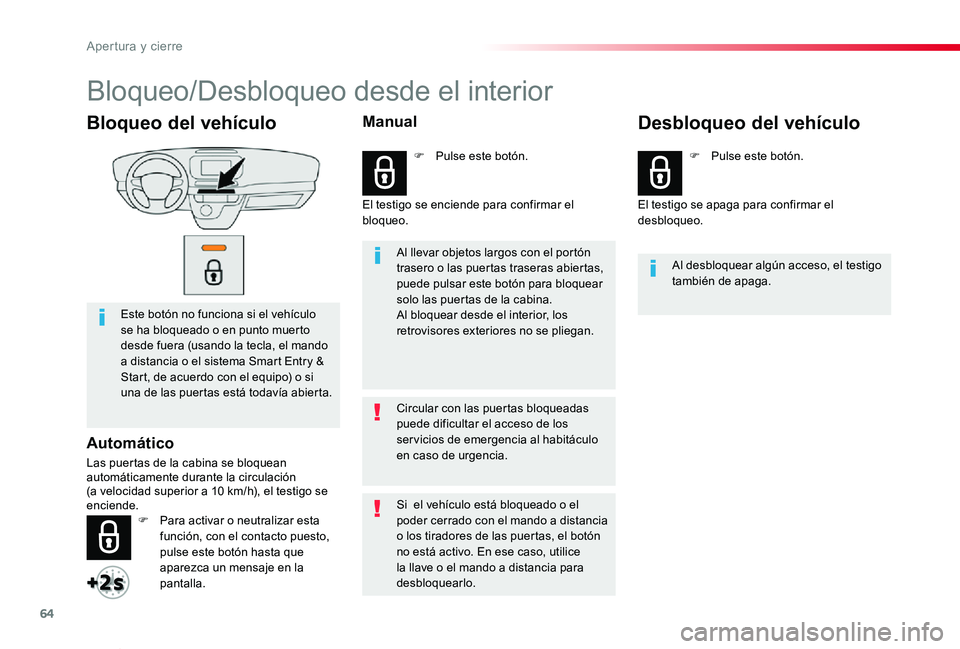 Apertura y cierre

Bloqueo/Desbloqueo desde el interior

Bloqueo del vehículo

Este botón no funciona si el vehículo se ha bloqueado o en punto muerto desde fuera (usando la tecla, el mando a distancia o el sistema Smart Entry & Start, de acuerdo con el equipo) o si una de las puertas está todavía abierta.

Automático

Las puertas de la cabina se bloquean automáticamente durante la circulación (a velocidad superior a 10 km/h), el testigo se enciende.

Para activar o neutralizar esta función, con el contacto puesto, pulse este botón hasta que aparezca un mensaje en la pantalla.

+2s

Manual

Pulse este botón.

El testigo se enciende para confirmar el bloqueo.

Al llevar objetos largos con el portón trasero o las puertas traseras abiertas, puede pulsar este botón para bloquear solo las puertas de la cabina.
Al bloquear desde el interior, los retrovisores exteriores no se pliegan.

Circular con las puertas bloqueadas puede dificultar el acceso de los servicios de emergencia al habitáculo en caso de urgencia.

Si el vehículo está bloqueado o el poder cerrado con el mando a distancia o los tiradores de las puertas, el botón no está activo. En ese caso, utilice la llave o el mando a distancia para desbloquearlo.

Desbloqueo del vehículo

Pulse este botón.

El testigo se apaga para confirmar el desbloqueo.

Al desbloquear algún acceso, el testigo también de apaga.

64

carmanualsonline.info