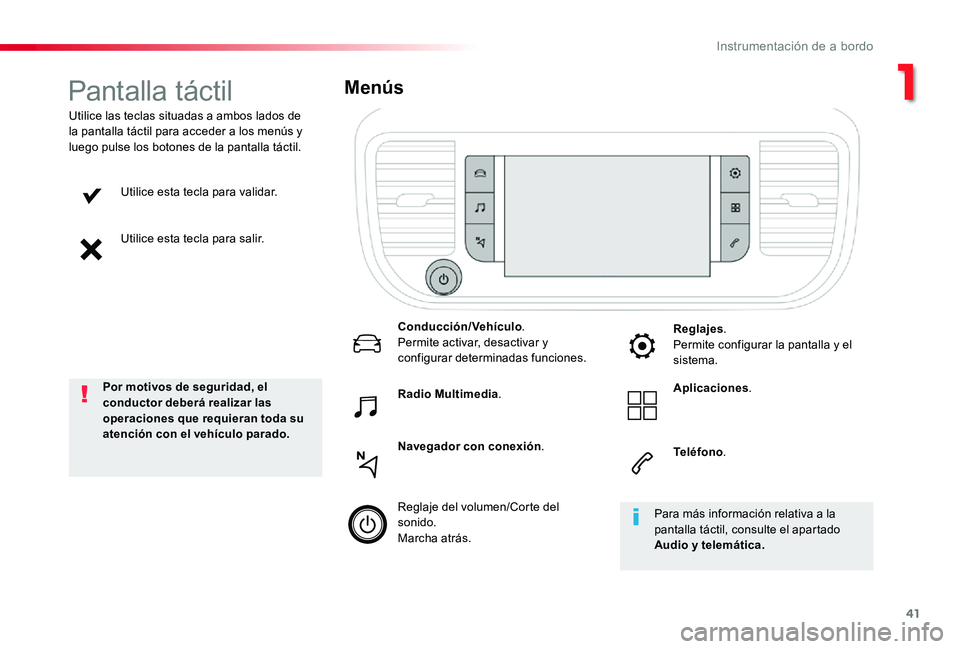 Instrumentación de a bordo

1

Pantalla táctil

Utilice las teclas situadas a ambos lados de la pantalla táctil para acceder a los menús y luego pulse los botones de la pantalla táctil.

Utilice esta tecla para validar.

Utilice esta tecla para salir.

Por motivos de seguridad, el conductor deberá realizar las operaciones que requieran toda su atención con el vehículo parado.

Menús

Conducción/Vehículo.
Permite activar, desactivar y configurar determinadas funciones.

Radio Multimedia.

Navegador con conexión.

Reglaje del volumen/Corte del sonido.
Marcha atrás.

Reglajes.
Permite configurar la pantalla y el sistema.

Aplicaciones.

Teléfono.

Para más información relativa a la pantalla táctil, consulte el apartado Audio y telemática.

41

carmanualsonline.info