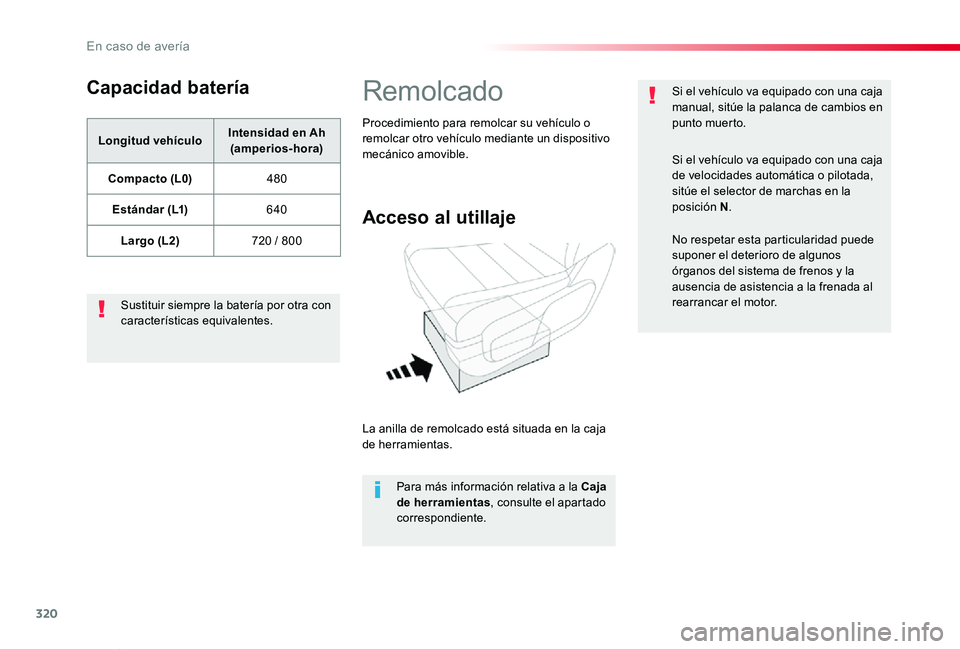 En caso de avería

Capacidad batería

| Longitud vehículo | Intensidad en Ah (amperios-hora) |
|---|---|
| Compacto (L0) | 480 |
| Estándar (L1) | 640 |
| Largo (L2) | 720 / 800 |

Sustituir siempre la batería por otra con características equivalentes.

Remolcado

Procedimiento para remolcar su vehículo o remolcar otro vehículo mediante un dispositivo mecánico amovible.

Acceso al utillaje

La anilla de remolcado está situada en la caja de herramientas.

Para más información relativa a la Caja de herramientas, consulte el apartado correspondiente.

Si el vehículo va equipado con una caja manual, sitúe la palanca de cambios en punto muerto.

Si el vehículo va equipado con una caja de velocidades automática o pilotada, sitúe el selector de marchas en la posición N.

No respetar esta particularidad puede suponer el deterioro de algunos órganos del sistema de frenos y la ausencia de asistencia a la frenada al rearrancar el motor.

320

carmanualsonline.info