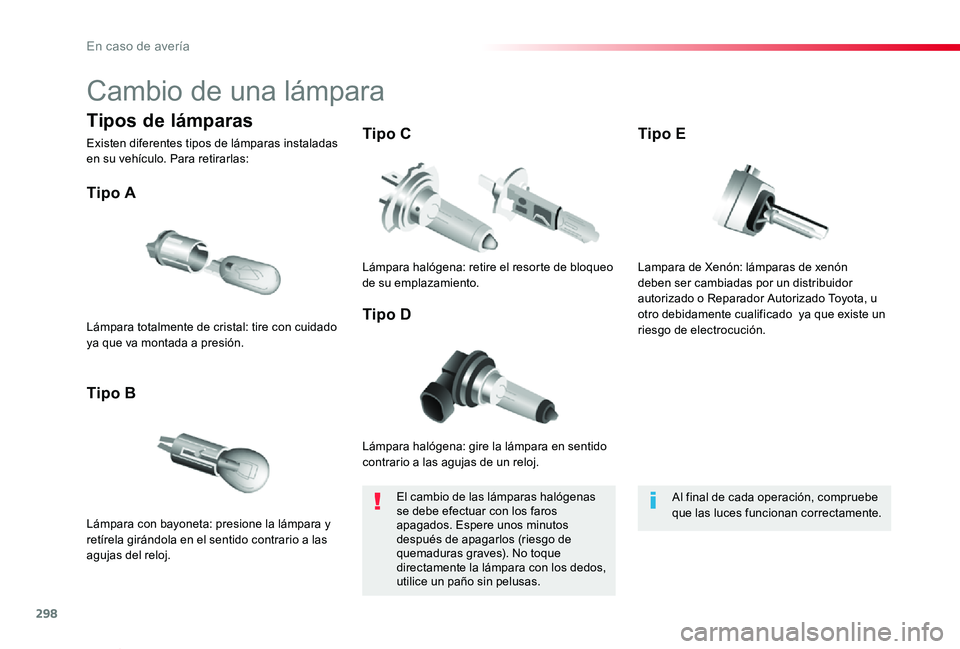 En caso de avería

Cambio de una lámpara

Tipos de lámparas

Existen diferentes tipos de lámparas instaladas en su vehículo. Para retirarlas:

Tipo A

Lámpara totalmente de cristal: tire con cuidado ya que va montada a presión.

Tipo B

Lámpara con bayoneta: presione la lámpara y retírela girándola en el sentido contrario a las agujas del reloj.

Tipo C

Lámpara halógena: retire el resorte de bloqueo de su emplazamiento.

Tipo D

Lámpara halógena: gire la lámpara en sentido contrario a las agujas de un reloj.

El cambio de las lámparas halógenas se debe efectuar con los faros apagados. Espere unos minutos después de apagarlos (riesgo de quemaduras graves). No toque directamente la lámpara con los dedos, utilice un paño sin pelusas.

Tipo E

Lampara de Xenón: lámparas de xenón deben ser cambiadas por un distribuidor autorizado o Reparador Autorizado Toyota, u otro debidamente cualificado ya que existe un riesgo de electrocución.

Al final de cada operación, compruebe que las luces funcionan correctamente.

298

carmanualsonline.info