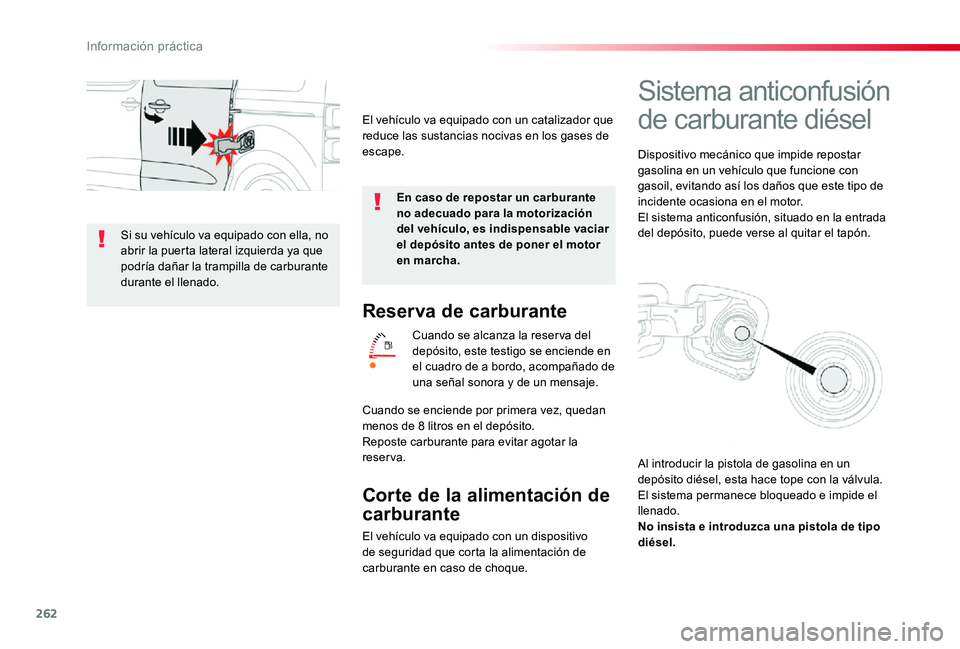 Información práctica

Si su vehículo va equipado con ella, no abrir la puerta lateral izquierda ya que podría dañar la trampilla de carburante durante el llenado.

El vehículo va equipado con un catalizador que reduce las sustancias nocivas en los gases de escape.

En caso de repostar un carburante no adecuado para la motorización del vehículo, es indispensable vaciar el depósito antes de poner el motor en marcha.

Reserva de carburante

Cuando se alcanza la reserva del depósito, este testigo se enciende en el cuadro de a bordo, acompañado de una señal sonora y de un mensaje.

Cuando se enciende por primera vez, quedan menos de 8 litros en el depósito.
Reposte carburante para evitar agotar la reserva.

Corte de la alimentación de carburante

El vehículo va equipado con un dispositivo de seguridad que corta la alimentación de carburante en caso de choque.

Sistema anticonfusión de carburante diésel

Dispositivo mecánico que impide repostar gasolina en un vehículo que funcione con gasoil, evitando así los daños que este tipo de incidente ocasiona en el motor.
El sistema anticonfusión, situado en la entrada del depósito, puede verse al quitar el tapón.

Al introducir la pistola de gasolina en un depósito diésel, esta hace tope con la válvula. El sistema permanece bloqueado e impide el llenado.
No insista e introduzca una pistola de tipo diésel.

262

carmanualsonline.info