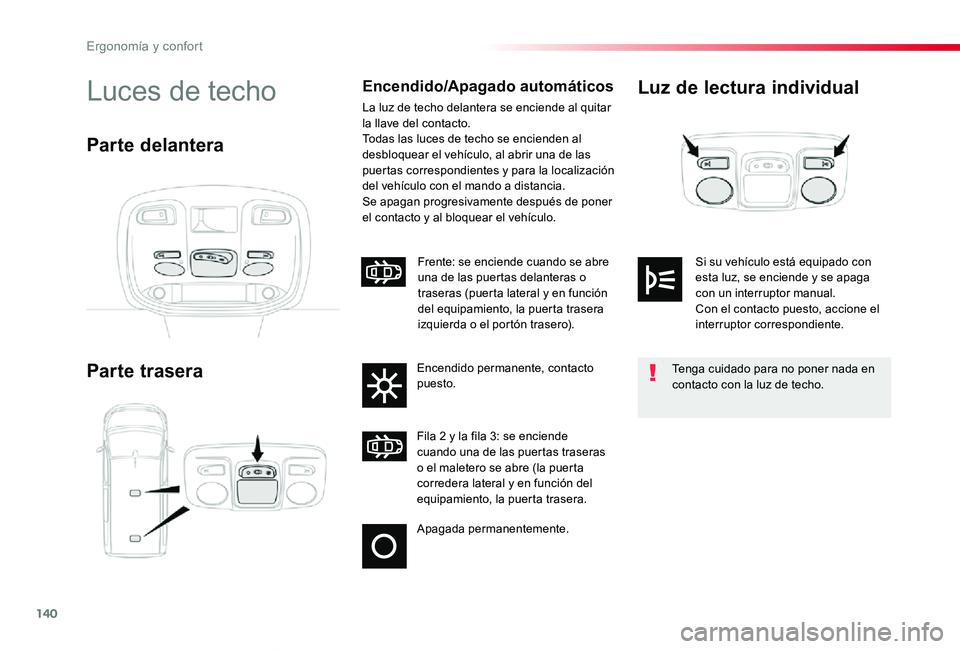 Ergonomía y confort

Luces de techo

Parte delantera

Parte trasera

Encendido/Apagado automáticos

La luz de techo delantera se enciende al quitar la llave del contacto.
Todas las luces de techo se encienden al desbloquear el vehículo, al abrir una de las puertas correspondientes y para la localización del vehículo con el mando a distancia.
Se apagan progresivamente después de poner el contacto y al bloquear el vehículo.

Frente: se enciende cuando se abre una de las puertas delanteras o traseras (puerta lateral y en función del equipamiento, la puerta trasera izquierda o el portón trasero).

Encendido permanente, contacto puesto.

Fila 2 y la fila 3: se enciende cuando una de las puertas traseras o el maletero se abre (la puerta corredera lateral y en función del equipamiento, la puerta trasera.

Apagada permanentemente.

Luz de lectura individual

Si su vehículo está equipado con esta luz, se enciende y se apaga con un interruptor manual.
Con el contacto puesto, accione el interruptor correspondiente.

Tenga cuidado para no poner nada en contacto con la luz de techo.

140

carmanualsonline.info