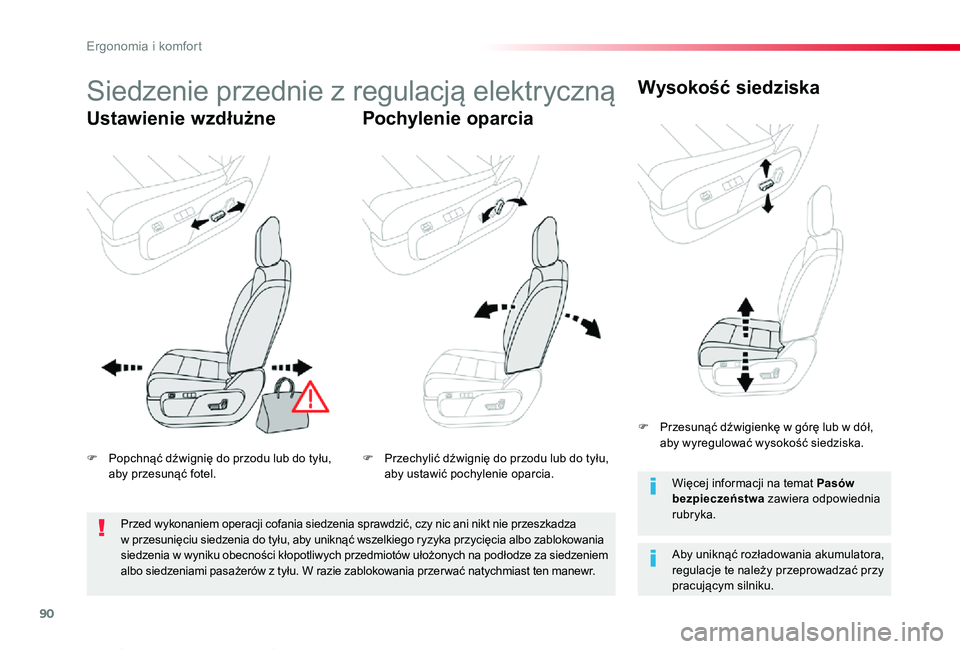 Ergonomia i komfort

Siedzenie przednie z regulacją elektryczną

Ustawienie wzdłużne

F Popchnąć dźwignię do przodu lub do tyłu, aby przesunąć fotel.

Pochylenie oparcia

F Przechylić dźwignię do przodu lub do tyłu, aby ustawić pochylenie oparcia.

Przed wykonaniem operacji cofania siedzenia sprawdzić, czy nic ani nikt nie przeszkadza w przesunięciu siedzenia do tyłu, aby uniknąć wszelkiego ryzyka przycięcia albo zablokowania siedzenia w wyniku obecności kłopotliwych przedmiotów ułożonych na podłodze za siedzeniem albo siedzeniami pasażerów z tyłu. W razie zablokowania przerwać natychmiast ten manewr.

Wysokość siedziska

F Przesunąć dźwigienkę w górę lub w dół, aby wyregulować wysokość siedziska.

Więcej informacji na temat Pasów bezpieczeństwa zawiera odpowiednia rubryka.

Aby uniknąć rozładowania akumulatora, regulacje te należy przeprowadzać przy pracującym silniku.

90

carmanualsonline.info