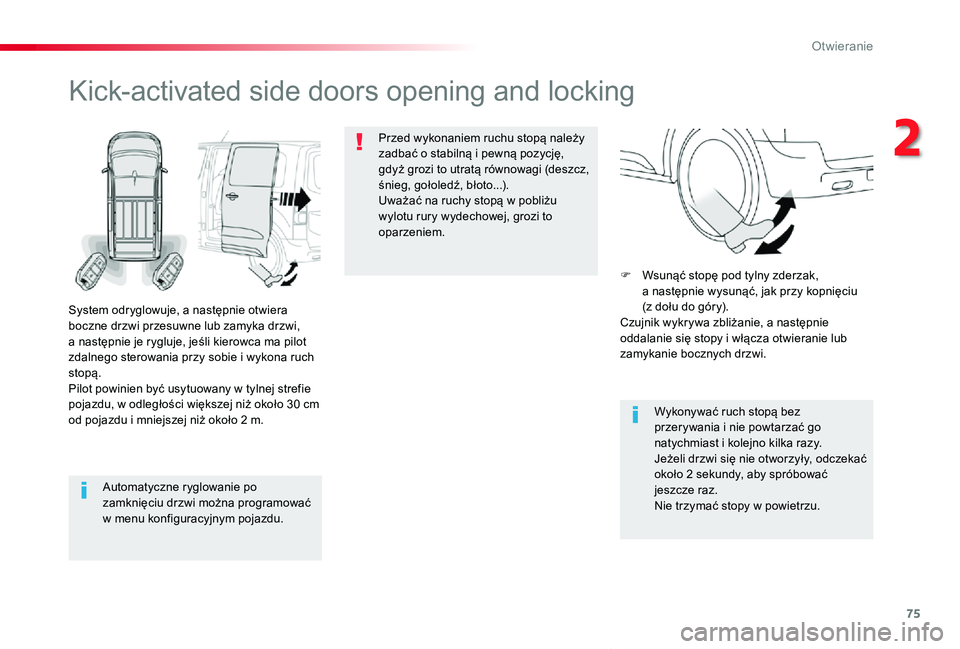 Otwieranie

2

Kick-activated side doors opening and locking

System odryglowuje, a następnie otwiera boczne drzwi przesuwne lub zamyka drzwi, a następnie je rygluje, jeśli kierowca ma pilot zdalnego sterowania przy sobie i wykona ruch stopą.
Pilot powinien być usytuowany w tylnej strefie pojazdu, w odległości większej niż około 30 cm od pojazdu i mniejszej niż około 2 m.

Automatyczne ryglowanie po zamknięciu drzwi można programować w menu konfiguracyjnym pojazdu.

Przed wykonaniem ruchu stopą należy zadbać o stabilną i pewną pozycję, gdyż grozi to utratą równowagi (deszcz, śnieg, gołoledź, błoto...).
Uważać na ruchy stopą w pobliżu wylotu rury wydechowej, grozi to oparzeniem.

Wsunąć stopę pod tylny zderzak, a następnie wysunąć, jak przy kopnięciu (z dołu do góry).
Czujnik wykrywa zbliżanie, a następnie oddalanie się stopy i włącza otwieranie lub zamykanie bocznych drzwi.

Wykonywać ruch stopą bez przerywania i nie powtarzać go natychmiast i kolejno kilka razy.
Jeżeli drzwi się nie otworzyły, odczekać około 2 sekundy, aby spróbować jeszcze raz.
Nie trzymać stopy w powietrzu.

75

carmanualsonline.info