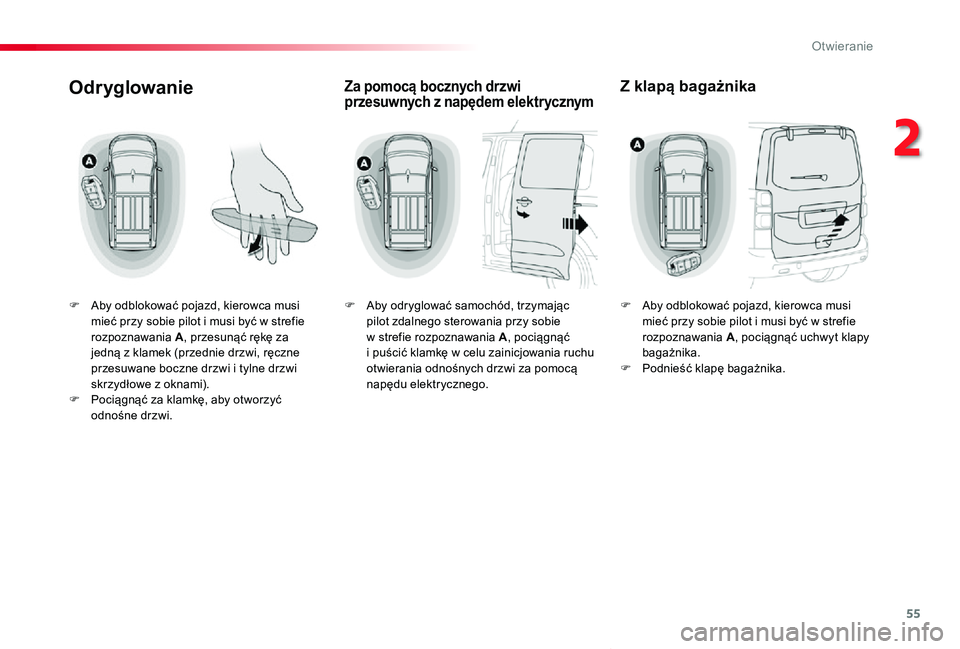 Otwieranie

2

Odryglowanie

A

F Aby odblokować pojazd, kierowca musi mieć przy sobie pilot i musi być w strefie rozpoznawania A, przesunąć rękę za jedną z klamek (przednie drzwi, ręczne przesuwane boczne drzwi i tylne drzwi skrzydłowe z oknami).
F Pociągnąć za klamkę, aby otworzyć odnośne drzwi.

Za pomocą bocznych drzwi przesuwnych z napędem elektrycznym

A

F Aby odryglować samochód, trzymając pilot zdalnego sterowania przy sobie w strefie rozpoznawania A, pociągnąć i puścić klamkę w celu zainicjowania ruchu otwierania odnośnych drzwi za pomocą napędu elektrycznego.

Z klapą bagażnika

A

F Aby odblokować pojazd, kierowca musi mieć przy sobie pilot i musi być w strefie rozpoznawania A, pociągnąć uchwyt klapy bagażnika.
F Podnieść klapę bagażnika.

55

carmanualsonline.info