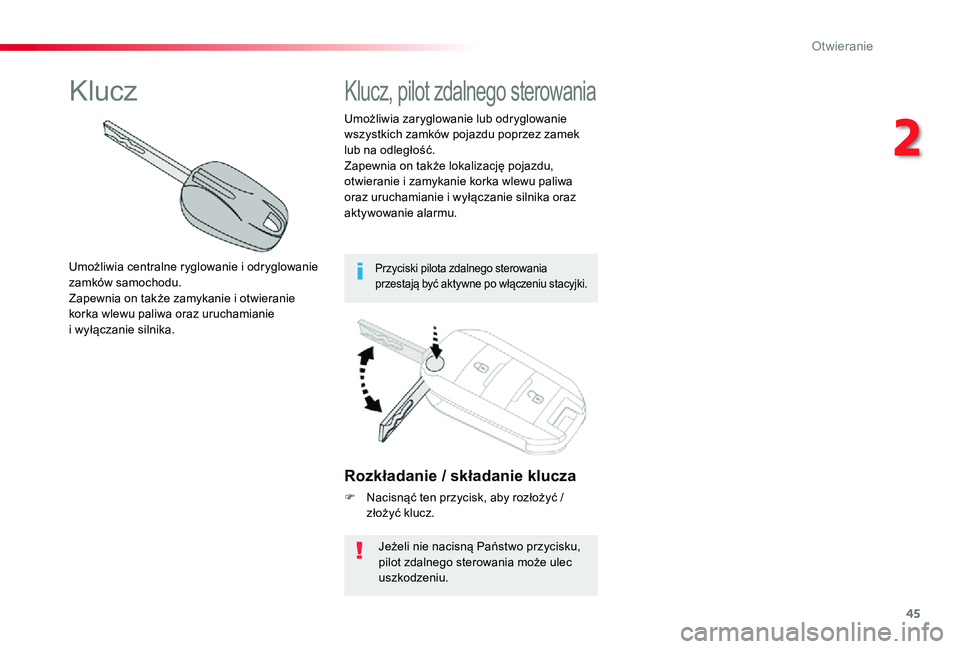 Otwieranie

2

Klucz

Umożliwia centralne ryglowanie i odryglowanie zamków samochodu.
Zapewnia on także zamykanie i otwieranie korka wlewu paliwa oraz uruchamianie i wyłączanie silnika.

Klucz, pilot zdalnego sterowania

Umożliwia zaryglowanie lub odryglowanie wszystkich zamków pojazdu poprzez zamek lub na odległość.
Zapewnia on także lokalizację pojazdu, otwieranie i zamykanie korka wlewu paliwa oraz uruchamianie i wyłączanie silnika oraz aktywowanie alarmu.

Przyciski pilota zdalnego sterowania przestają być aktywne po włączeniu stacyjki.

Rozkładanie / składanie klucza

 Nacisnąć ten przycisk, aby rozłożyć / złożyć klucz.

Jeżeli nie nacisną Państwo przycisku, pilot zdalnego sterowania może ulec uszkodzeniu.

45

carmanualsonline.info