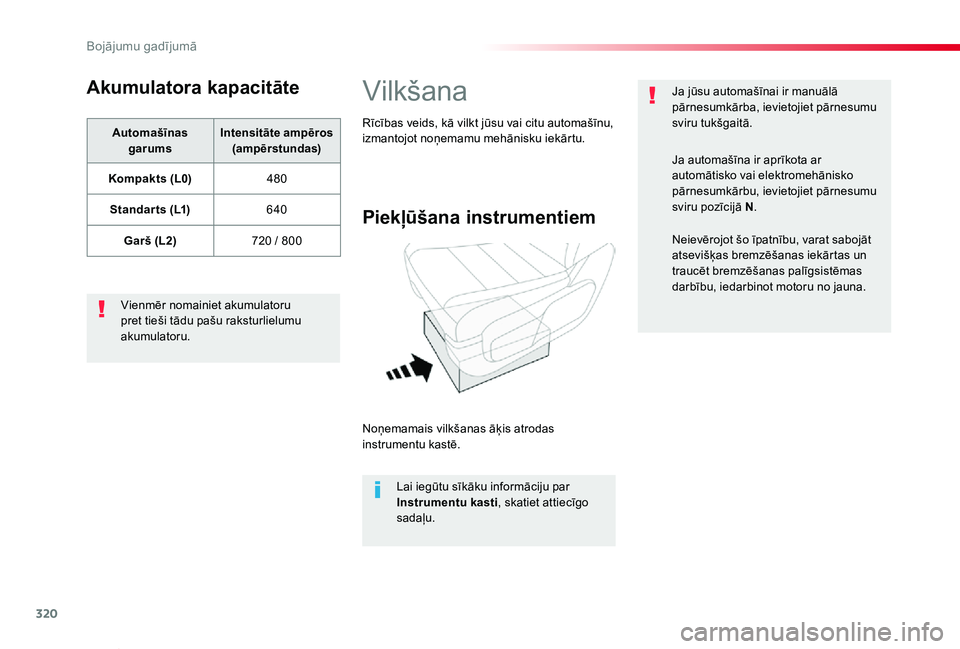 Bojājumu gadījumā

Akumulatora kapacitāte

| Automašīnas garums | Intensitāte ampēros (ampērstundas) |
|---|---|
| Kompakts (L0) | 480 |
| Standarts (L1) | 640 |
| Garš (L2) | 720 / 800 |

Vienmēr nomainiet akumulatoru pret tieši tādu pašu raksturlielumu akumulatoru.

Vilkšana

Rīcības veids, kā vilkt jūsu vai citu automašīnu, izmantojot noņemamu mehānisku iekārtu.

Piekļūšana instrumentiem

Noņemamais vilkšanas āķis atrodas instrumentu kastē.

Lai iegūtu sīkāku informāciju par Instrumentu kasti, skatiet attiecīgo sadaļu.

Ja jūsu automašīnai ir manuālā pārnesumkārba, ievietojiet pārnesumu sviru tukšgaitā.

Ja automašīna ir aprīkota ar automātisko vai elektromehānisko pārnesumkārbu, ievietojiet pārnesumu sviru pozīcijā N.

Neievērojot šo īpatnību, varat sabojāt atsevišķas bremzēšanas iekārtas un traucēt bremzēšanas palīgsistēmas darbību, iedarbinot motoru no jauna.

320

carmanualsonline.info