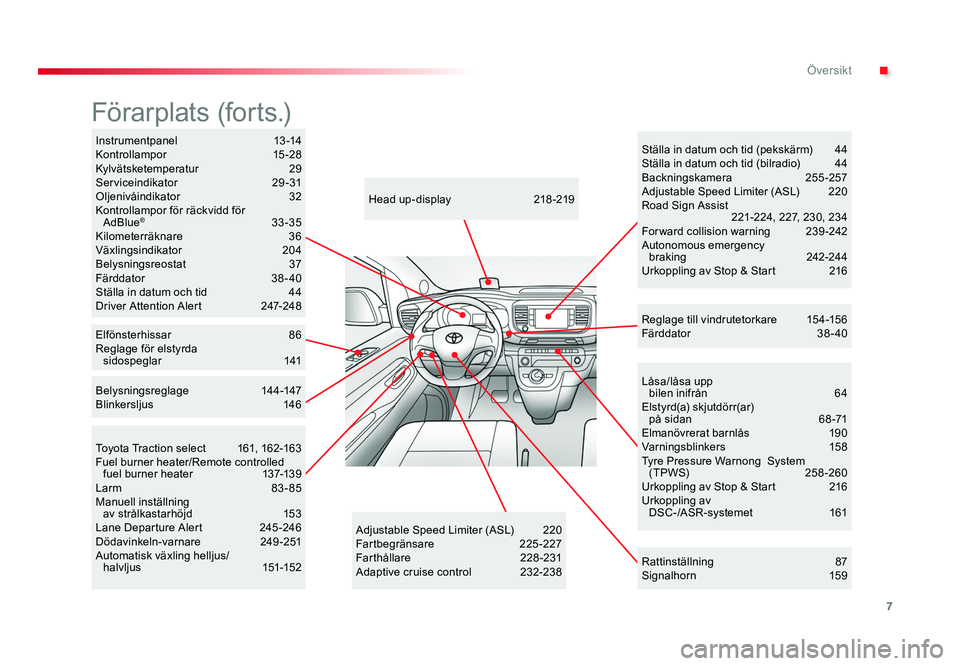 Översikt

Förarplats (forts.)

Instrumentpanel 13-14
Kontrollampor 15-28
Kylvätsketemperatur 29
Serviceindikator 29-31
Oljenivåindikator 32
Kontrollampor för räckvidd för AdBlue® 33-35
Kilometerräknare 36
Växlingsindikator 204
Belysningsreostat 37
Färddator 38-40
Ställa in datum och tid 44
Driver Attention Alert 247-248

Elfönsterhissar 86
Reglage för elstyrda sidospeglar 141

Belysningsreglage 144-147
Blinkersljus 146

Toyota Traction select 161, 162-163
Fuel burner heater/Remote controlled fuel burner heater 137-139
Larm 83-85
Manuell inställning av strålkastarhöjd 153
Lane Departure Alert 245-246
Dödavinkeln-varnare 249-251
Automatisk växling helljus/halvljus 151-152

Head up-display 218-219

Adjustable Speed Limiter (ASL) 220
Fartbegränsare 225-227
Farthållare 228-231
Adaptive cruise control 232-238

Ställa in datum och tid (pekskärm) 44
Ställa in datum och tid (bilradio) 44
Backningskamera 255-257
Adjustable Speed Limiter (ASL) 220
Road Sign Assist 221-224, 227, 230, 234
Forward collision warning 239-242
Autonomous emergency braking 242-244
Urkoppling av Stop & Start 216

Reglage till vindrutetorkare 154-156
Färddator 38-40

Låsa/låsa upp bilen inifrån 64
Elstyrd(a) skjutdörr(ar) på sidan 68-71
Elmanövrerat barnlås 190
Varningsblinkers 158
Tyre Pressure Warnong System (TPWS) 258-260
Urkoppling av Stop & Start 216
Urkoppling av DSC-/ASR-systemet 161

Rattinställning 87
Signalhorn 159

7

carmanualsonline.info