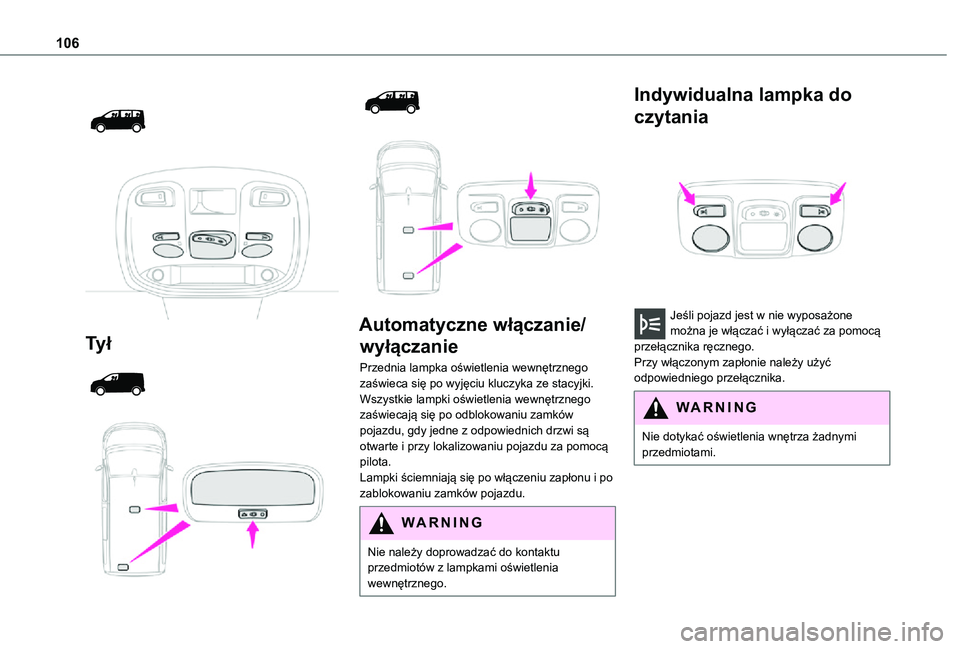 106

Tył

Automatyczne włączanie/ wyłączanie

Przednia lampka oświetlenia wewnętrznego zaświeca się po wyjęciu kluczyka ze stacyjki.
Wszystkie lampki oświetlenia wewnętrznego zaświecają się po odblokowaniu zamków pojazdu, gdy jedne z odpowiednich drzwi są otwarte i przy lokalizowaniu pojazdu za pomocą pilota.
Lampki ściemniają się po włączeniu zapłonu i po zablokowaniu zamków pojazdu.

WARNING

Nie należy doprowadzać do kontaktu przedmiotów z lampkami oświetlenia wewnętrznego.

Indywidualna lampka do czytania

Jeśli pojazd jest w nie wyposażone można je włączać i wyłączać za pomocą przełącznika ręcznego.
Przy włączonym zapłonie należy użyć odpowiedniego przełącznika.

WARNING

Nie dotykać oświetlenia wnętrza żadnymi przedmiotami.

carmanualsonline.info