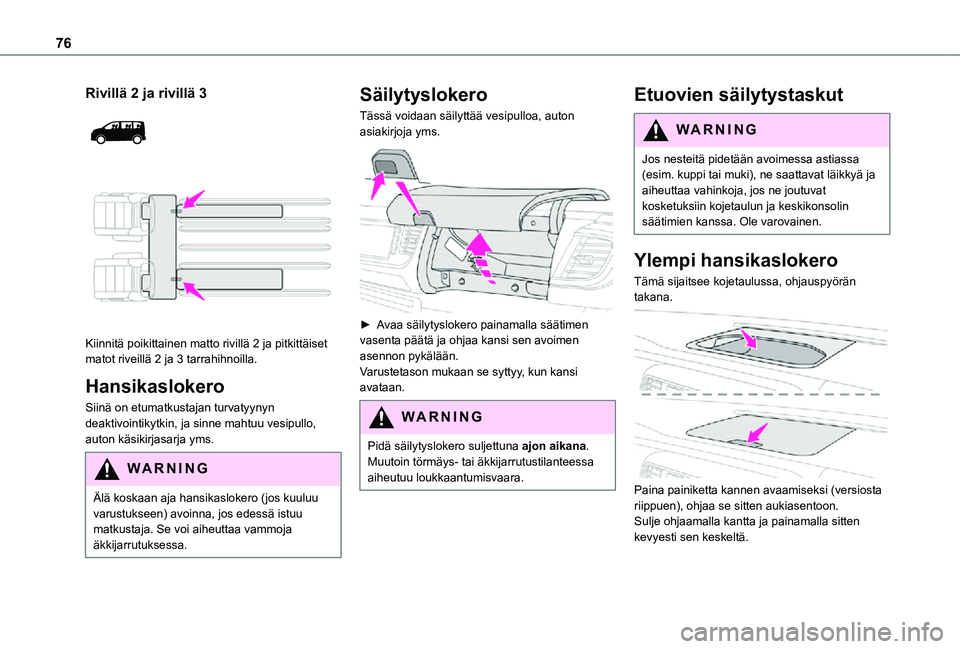 76

Rivillä 2 ja rivillä 3

Kiinnitä poikittainen matto rivillä 2 ja pitkittäiset matot riveillä 2 ja 3 tarrahihnoilla.

Hansikaslokero

Siinä on etumatkustajan turvatyynyn deaktivointikytkin, ja sinne mahtuu vesipullo, auton käsikirjasarja yms.

WARNING

Älä koskaan aja hansikaslokero (jos kuuluu varustukseen) avoinna, jos edessä istuu matkustaja. Se voi aiheuttaa vammoja äkkijarrutuksessa.

Säilytyslokero

Tässä voidaan säilyttää vesipulloa, auton asiakirjoja yms.

► Avaa säilytyslokero painamalla säätimen vasenta päätä ja ohjaa kansi sen avoimen asennon pykälään.
Varustetason mukaan se syttyy, kun kansi avataan.

WARNING

Pidä säilytyslokero suljettuna ajon aikana. Muutoin törmäys- tai äkkijarrutustilanteessa aiheutuu loukkaantumisvaara.

Etuovien säilytystaskut

WARNING

Jos nesteitä pidetään avoimessa astiassa (esim. kuppi tai muki), ne saattavat läikkyä ja aiheuttaa vahinkoja, jos ne joutuvat kosketuksiin kojetaulun ja keskikonsolin säätimien kanssa. Ole varovainen.

Ylempi hansikaslokero

Tämä sijaitsee kojetaulussa, ohjauspyörän takana.

Paina painiketta kannen avaamiseksi (versiosta riippuen), ohjaa se sitten aukiasentoon.
Sulje ohjaamalla kantta ja painamalla sitten kevyesti sen keskeltä.

carmanualsonline.info