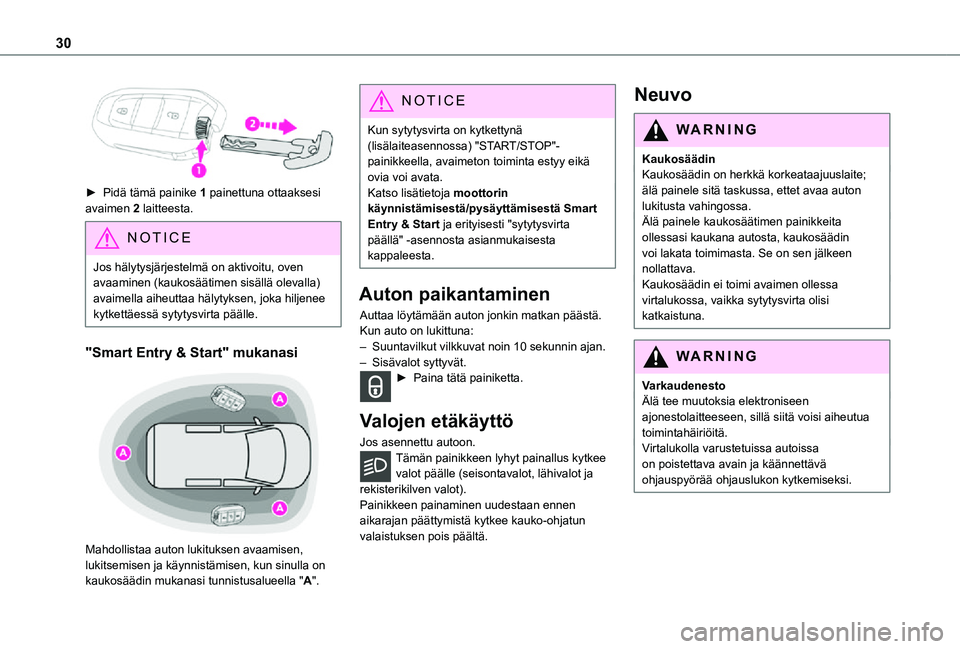 30

2

1

► Pidä tämä painike 1 painettuna ottaaksesi avaimen 2 laitteesta.

NOTICE

Jos hälytysjärjestelmä on aktivoitu, oven avaaminen (kaukosäätimen sisällä olevalla) avaimella aiheuttaa hälytyksen, joka hiljenee kytkettäessä sytytysvirta päälle.

"Smart Entry & Start" mukanasi

A

A

A

Mahdollistaa auton lukituksen avaamisen, lukitsemisen ja käynnistämisen, kun sinulla on kaukosäädin mukanasi tunnistusalueella "A".

NOTICE

Kun sytytysvirta on kytkettynä (lisälaiteasennossa) "START/STOP"-painikkeella, avaimeton toiminta estyy eikä ovia voi avata.
Katso lisätietoja moottorin käynnistämisestä/pysäyttämisestä Smart Entry & Start ja erityisesti "sytytysvirta päällä" -asennosta asianmukaisesta kappaleesta.

Auton paikantaminen

Auttaa löytämään auton jonkin matkan päästä.
Kun auto on lukittuna:
– Suuntavilkut vilkkuvat noin 10 sekunnin ajan.
– Sisävalot syttyvät.
► Paina tätä painiketta.

Valojen etäkäyttö

Jos asennettu autoon.
Tämän painikkeen lyhyt painallus kytkee valot päälle (seisontavalot, lähivalot ja rekisterikilven valot).
Painikkeen painaminen uudestaan ennen aikarajan päättymistä kytkee kauko-ohjatun valaistuksen pois päältä.

Neuvo

WARNING

Kaukosäädin
Kaukosäädin on herkkä korkeataajuuslaite; älä painele sitä taskussa, ettet avaa auton lukitusta vahingossa.
Älä painele kaukosäätimen painikkeita ollessasi kaukana autosta, kaukosäädin voi lakata toimimasta. Se on sen jälkeen nollattava.
Kaukosäädin ei toimi avaimen ollessa virtalukossa, vaikka sytytysvirta olisi katkaistuna.

WARNING

Varkaudenesto
Älä tee muutoksia elektroniseen ajonestolaitteeseen, sillä siitä voisi aiheutua toimintahäiriöitä.
Virtalukolla varustetuissa autoissa on poistettava avain ja käännettävä ohjauspyörää ohjauslukon kytkemiseksi.

carmanualsonline.info