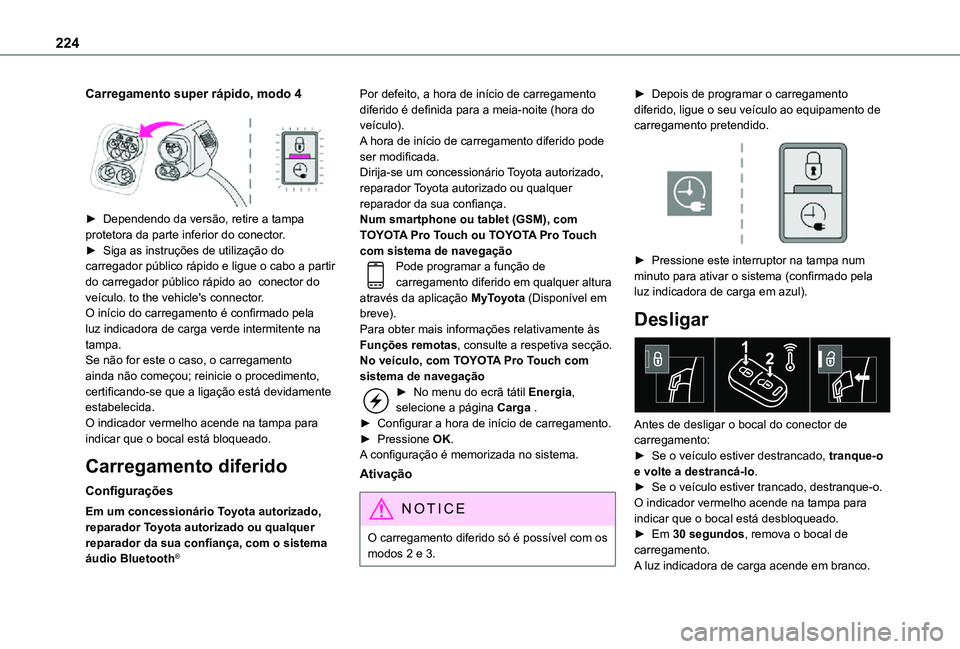 224

Carregamento super rápido, modo 4

► Dependendo da versão, retire a tampa protetora da parte inferior do conector.
► Siga as instruções de utilização do carregador público rápido e ligue o cabo a partir do carregador público rápido ao conector do veículo. to the vehicle's connector.
O início do carregamento é confirmado pela luz indicadora de carga verde intermitente na tampa.
Se não for este o caso, o carregamento ainda não começou; reinicie o procedimento, certificando-se que a ligação está devidamente estabelecida.
O indicador vermelho acende na tampa para indicar que o bocal está bloqueado.

Carregamento diferido

Configurações

Em um concessionário Toyota autorizado, reparador Toyota autorizado ou qualquer reparador da sua confiança, com o sistema áudio Bluetooth®

Por defeito, a hora de início de carregamento diferido é definida para a meia-noite (hora do veículo).
A hora de início de carregamento diferido pode ser modificada.
Dirija-se um concessionário Toyota autorizado, reparador Toyota autorizado ou qualquer reparador da sua confiança.
Num smartphone ou tablet (GSM), com TOYOTA Pro Touch ou TOYOTA Pro Touch com sistema de navegação
Pode programar a função de carregamento diferido em qualquer altura através da aplicação MyToyota (Disponível em breve).
Para obter mais informações relativamente às Funções remotas, consulte a respetiva secção.
No veículo, com TOYOTA Pro Touch com sistema de navegação
► No menu do ecrã tátil Energia, selecione a página Carga .
► Configurar a hora de início de carregamento.
► Pressione OK.
A configuração é memorizada no sistema.

Ativação

NOTICE

O carregamento diferido só é possível com os modos 2 e 3.

► Depois de programar o carregamento diferido, ligue o seu veículo ao equipamento de carregamento pretendido.

► Pressione este interruptor na tampa num minuto para ativar o sistema (confirmado pela luz indicadora de carga em azul).

Desligar

1 2

Antes de desligar o bocal do conector de carregamento:
► Se o veículo estiver destrancado, tranque-o e volte a destrancá-lo.
► Se o veículo estiver trancado, destranque-o.
O indicador vermelho acende na tampa para indicar que o bocal está desbloqueado.
► Em 30 segundos, remova o bocal de carregamento.
A luz indicadora de carga acende em branco.

carmanualsonline.info